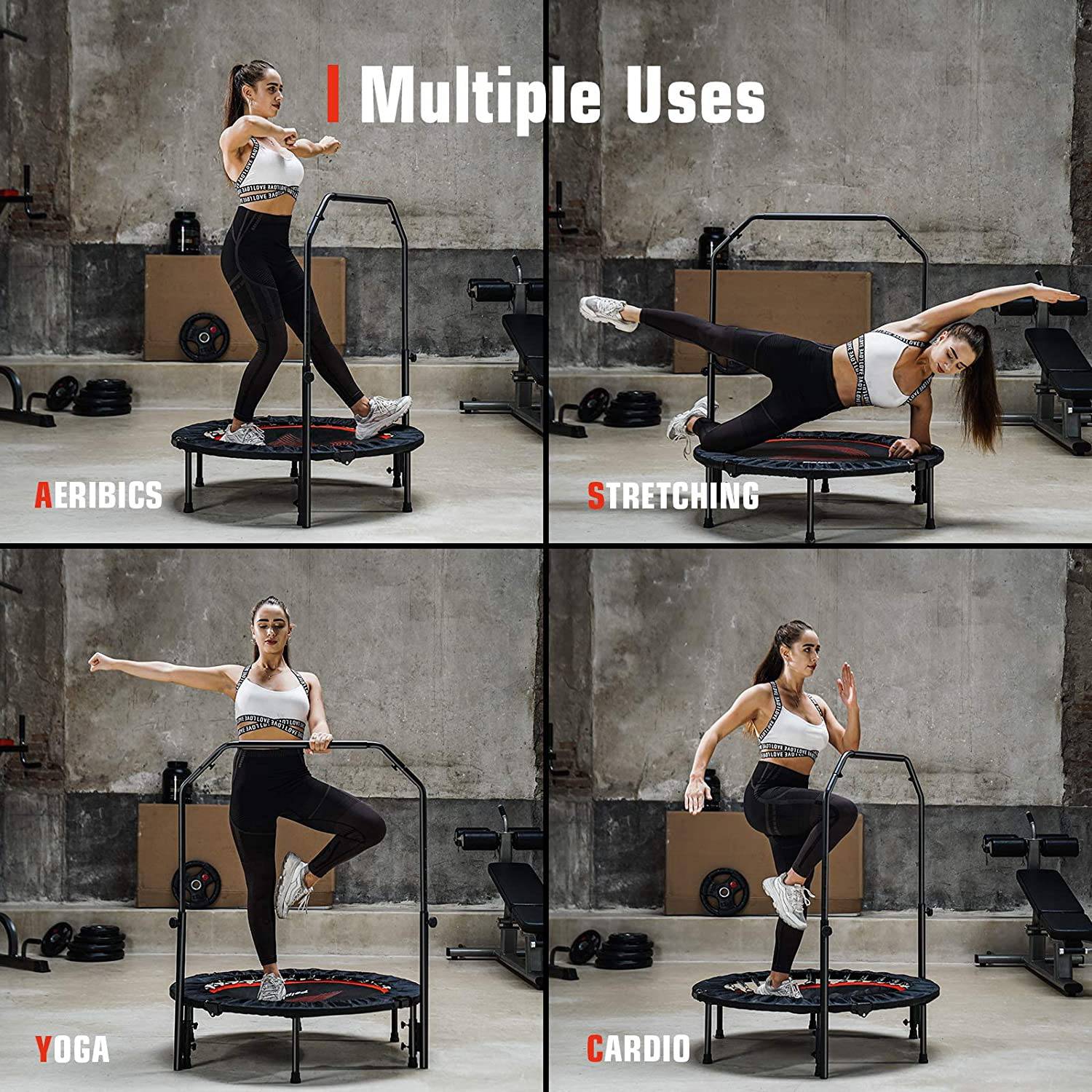 Multiple Uses

AERIBICS

STRETCHING

YOGA

CARDIO