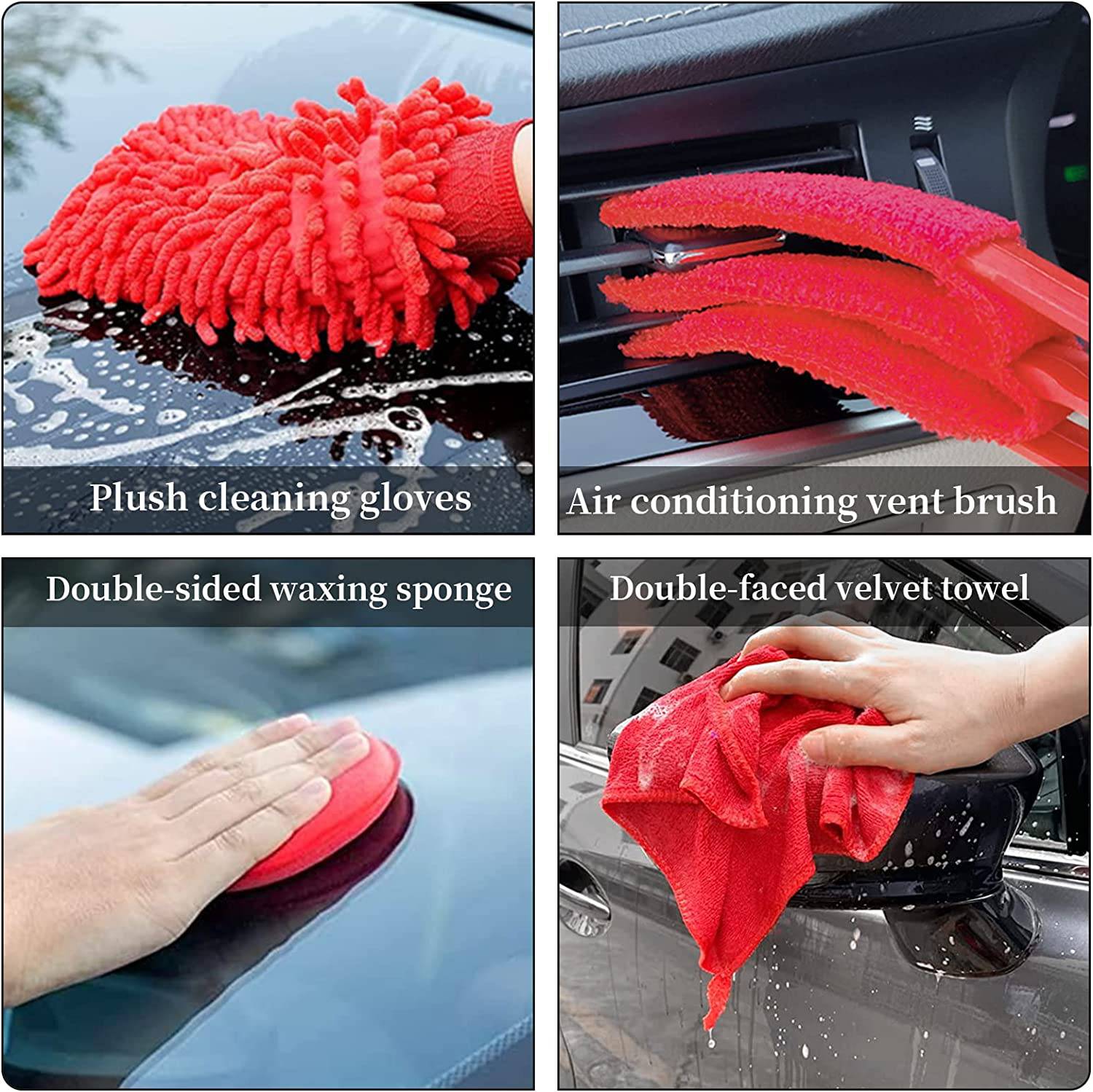 Plush cleaning gloves

Air conditioning vent brush

Double-sided waxing sponge

Double-faced velvet towel