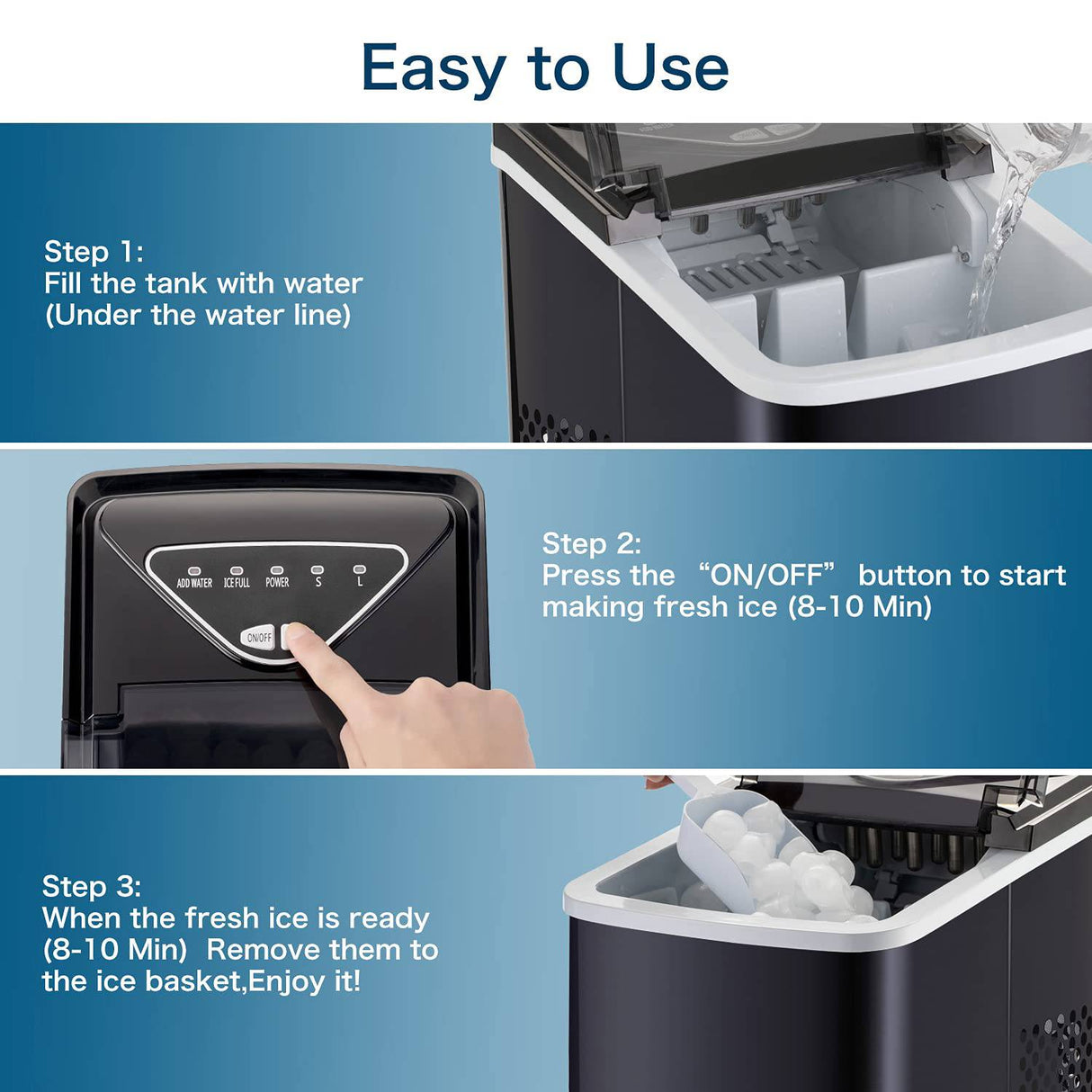 Easy to Use

Step 1:
Fill the tank with water
(Under the water line)

ADD WATER
ICE FULL
POWER
S
L
ON/OFF

Step 2:
Press the “ON/OFF” button to start making fresh ice (8-10 Min)

Step 3:
When the fresh ice is ready (8-10 Min) Remove them to the ice basket,Enjoy it!