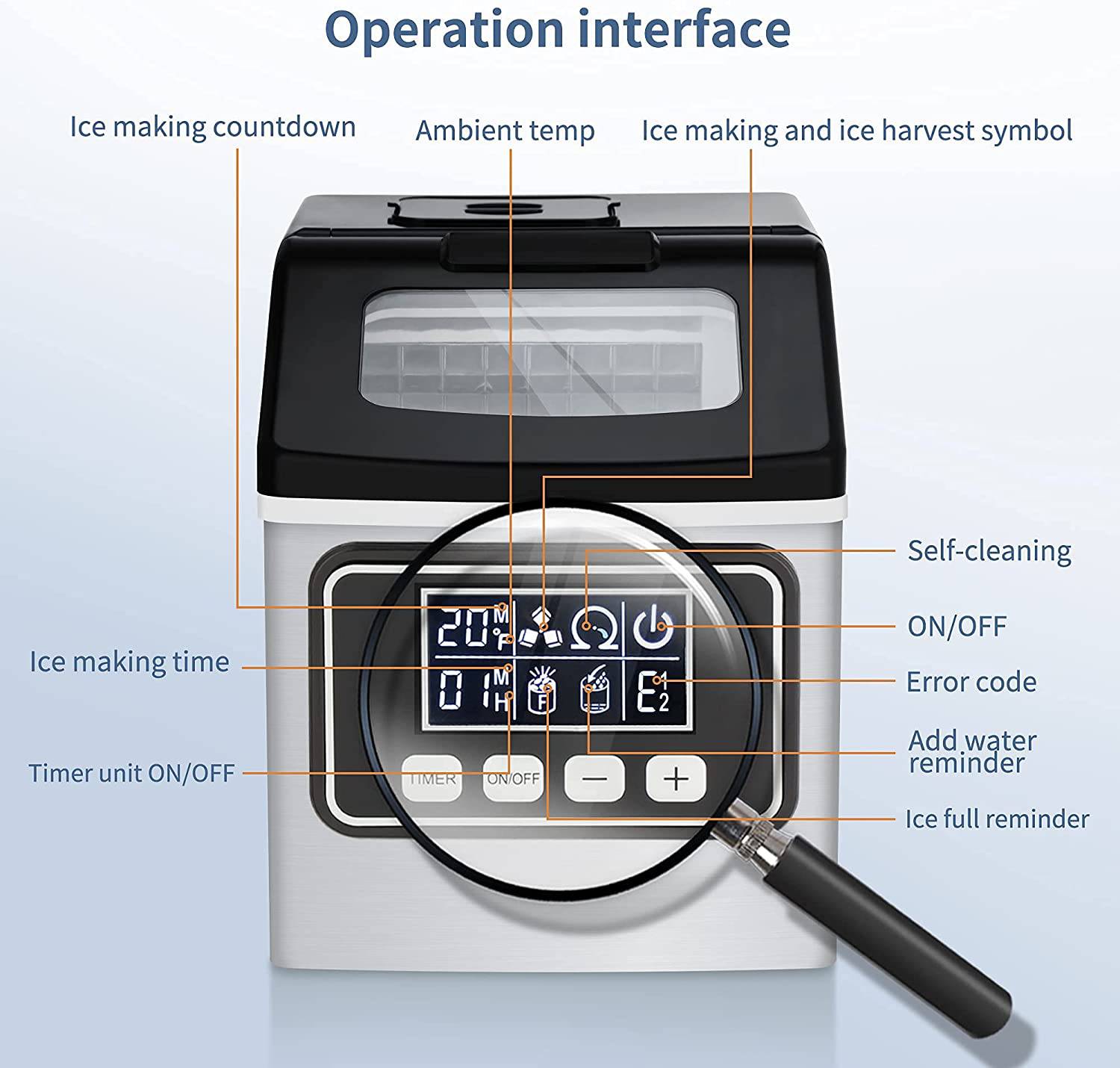 Operation interface

Ice making countdown

Ambient temp

Ice making and ice harvest symbol

Self-cleaning

ON/OFF

Error code

Add water reminder

Ice full reminder

Ice making time

Timer unit ON/OFF

20 M °F

01 M H

F

E 1 2

TIMER

ON/OFF

—

+