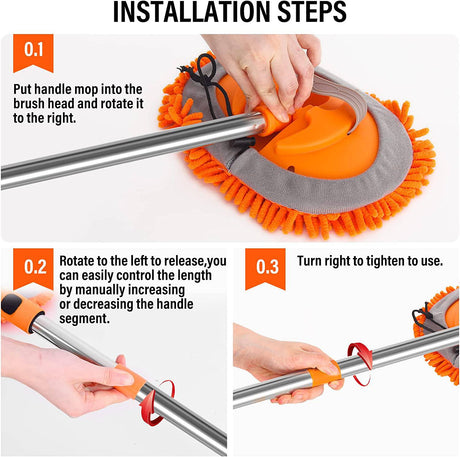 INSTALLATION STEPS

0.1

Put handle mop into the brush head and rotate it to the right.

0.2

Rotate to the left to release,you can easily control the length by manually increasing or decreasing the handle segment.

0.3

Turn right to tighten to use.