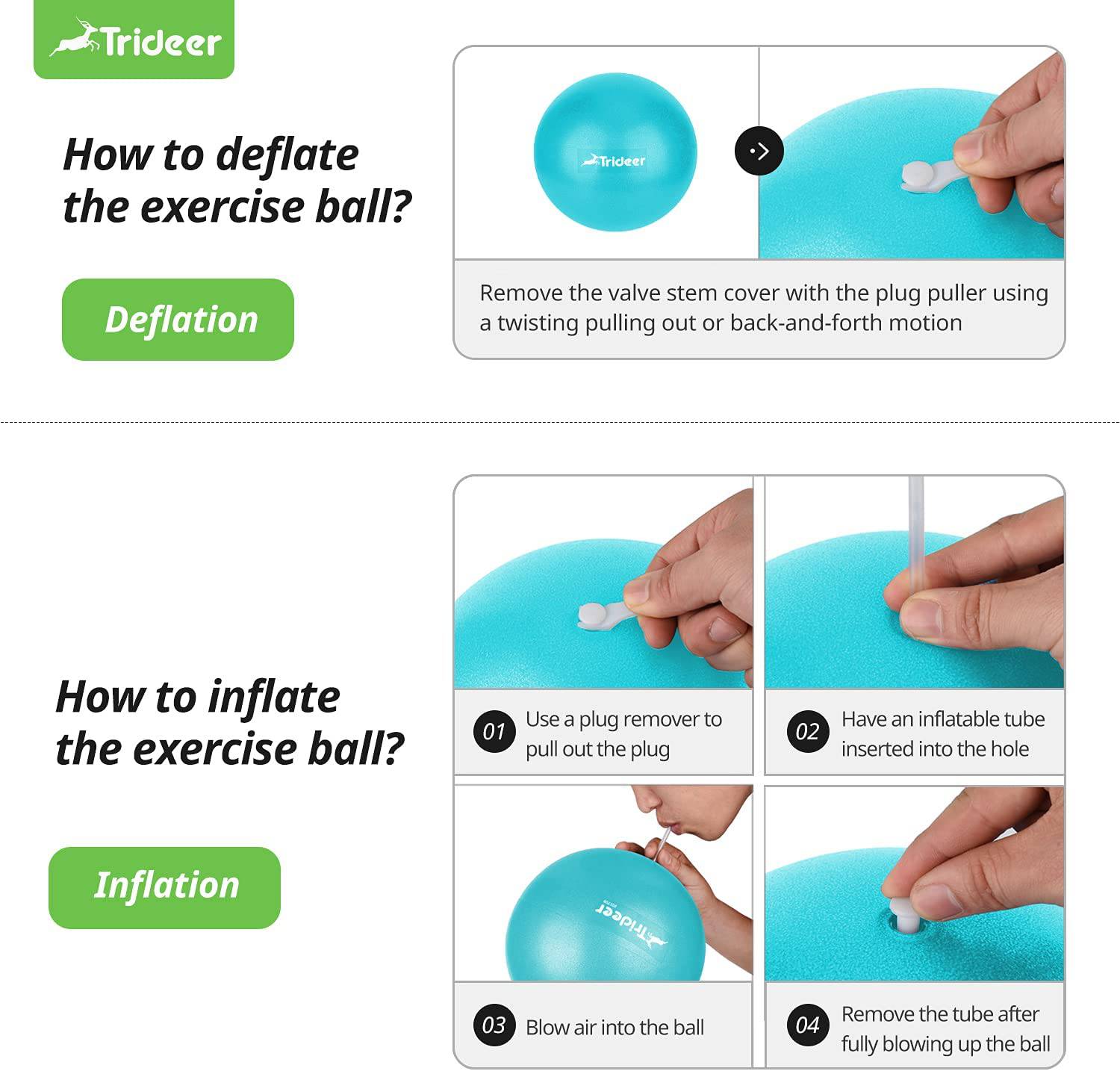 Trideer

How to deflate the exercise ball?

Deflation

Trideer

Remove the valve stem cover with the plug puller using a twisting pulling out or back-and-forth motion

How to inflate the exercise ball?

Inflation

01 Use a plug remover to pull out the plug

02 Have an inflatable tube inserted into the hole

Trideer

03 Blow air into the ball

04 Remove the tube after fully blowing up the ball