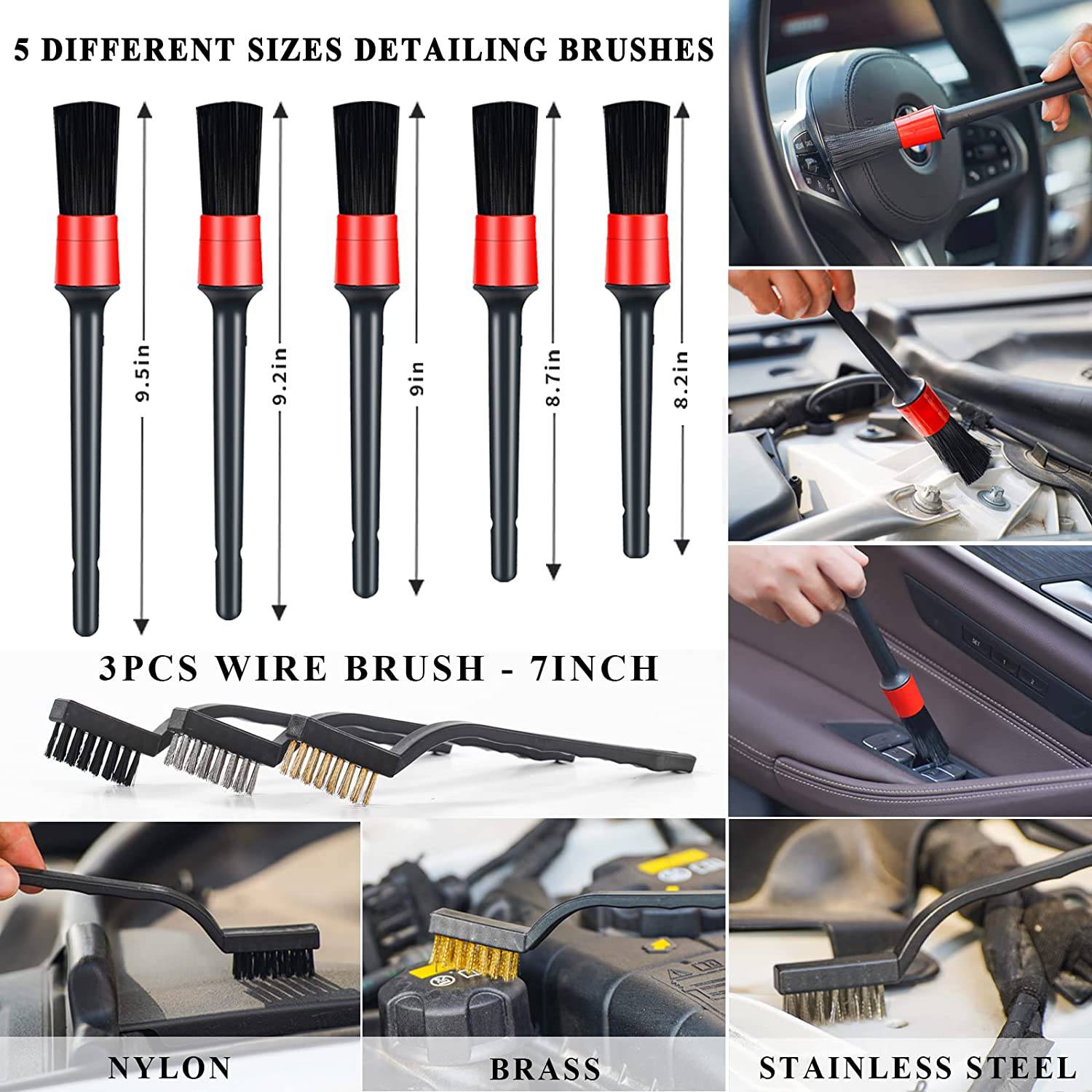 5 DIFFERENT SIZES DETAILING BRUSHES

9.5in

9.2in

9in

8.7in

8.2in

3PCS WIRE BRUSH - 7INCH

NYLON

BRASS

STAINLESS STEEL