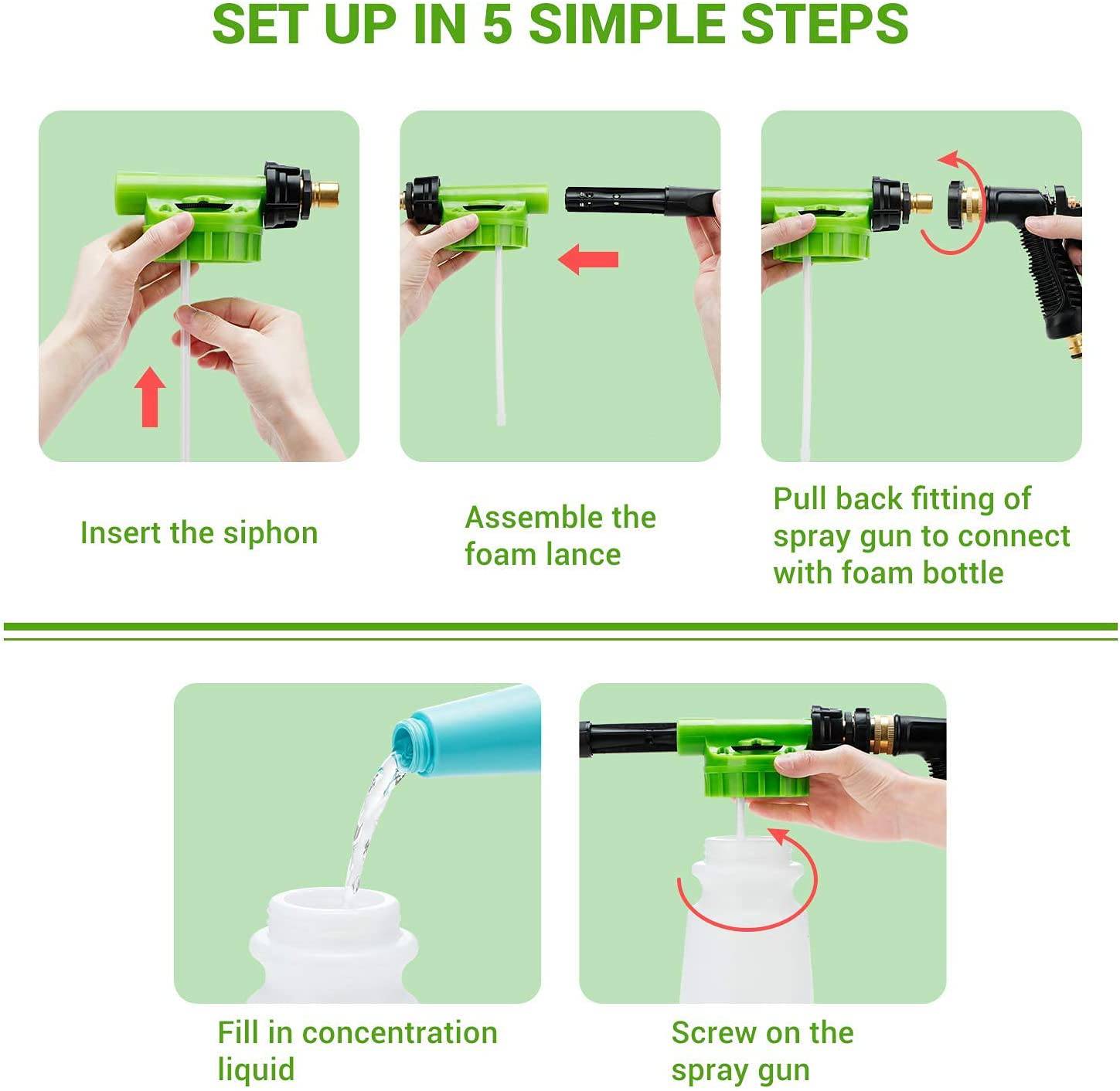 SET UP IN 5 SIMPLE STEPS

Insert the siphon

Assemble the foam lance

Pull back fitting of spray gun to connect with foam bottle

Fill in concentration liquid

Screw on the spray gun