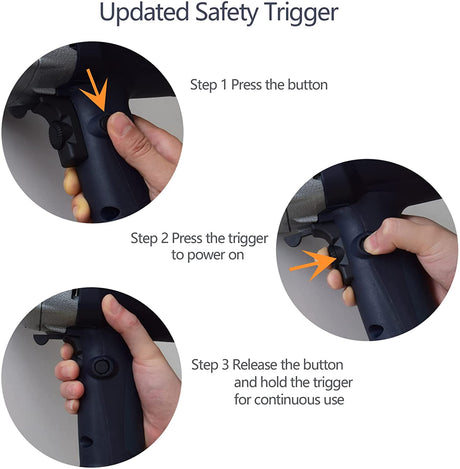 Updated Safety Trigger

Step 1 Press the button

Step 2 Press the trigger to power on

Step 3 Release the button and hold the trigger for continuous use