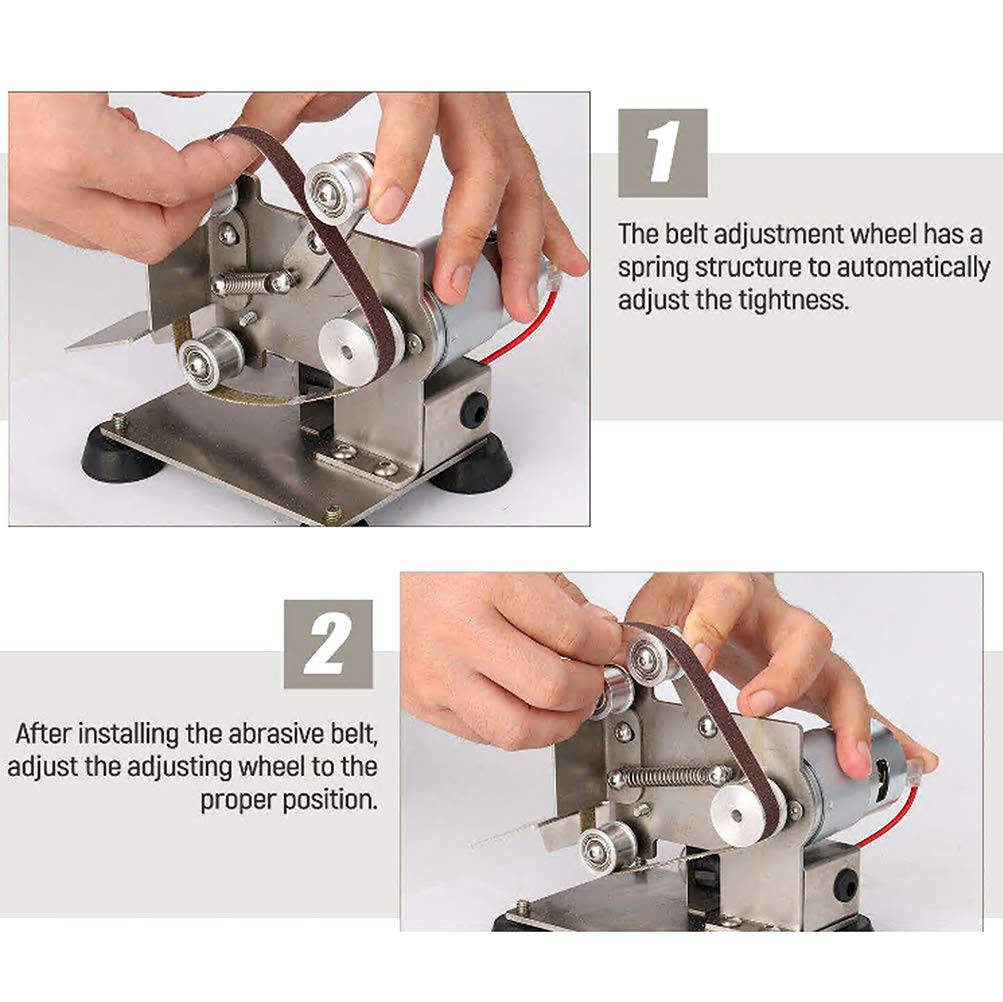 1

The belt adjustment wheel has a spring structure to automatically adjust the tightness.

2

After installing the abrasive belt, adjust the adjusting wheel to the proper position.