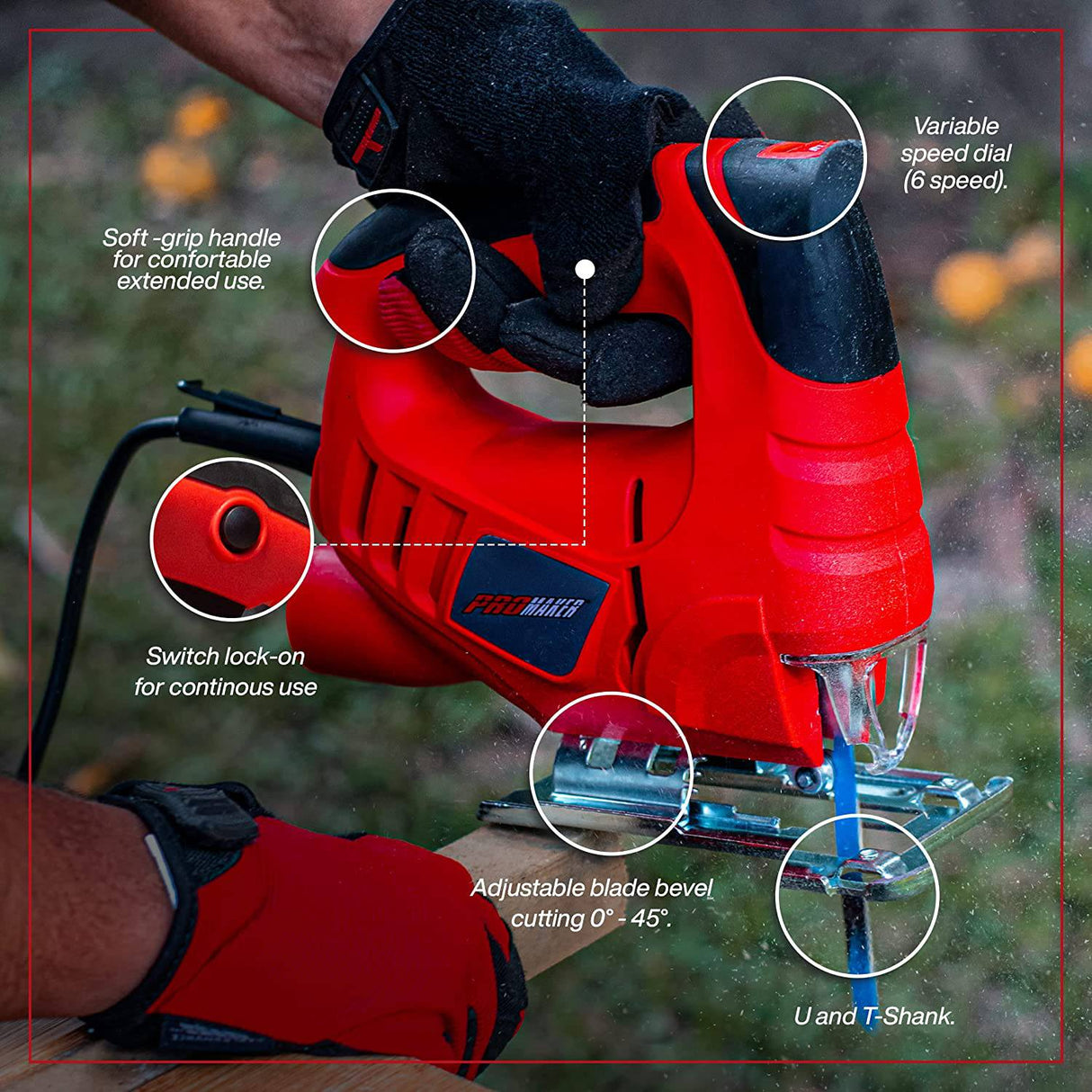 Variable speed dial (6 speed).

Soft -grip handle for confortable extended use.

PROMAKER

Switch lock-on for continous use

Adjustable blade bevel cutting 0° - 45°.

U and T-Shank.