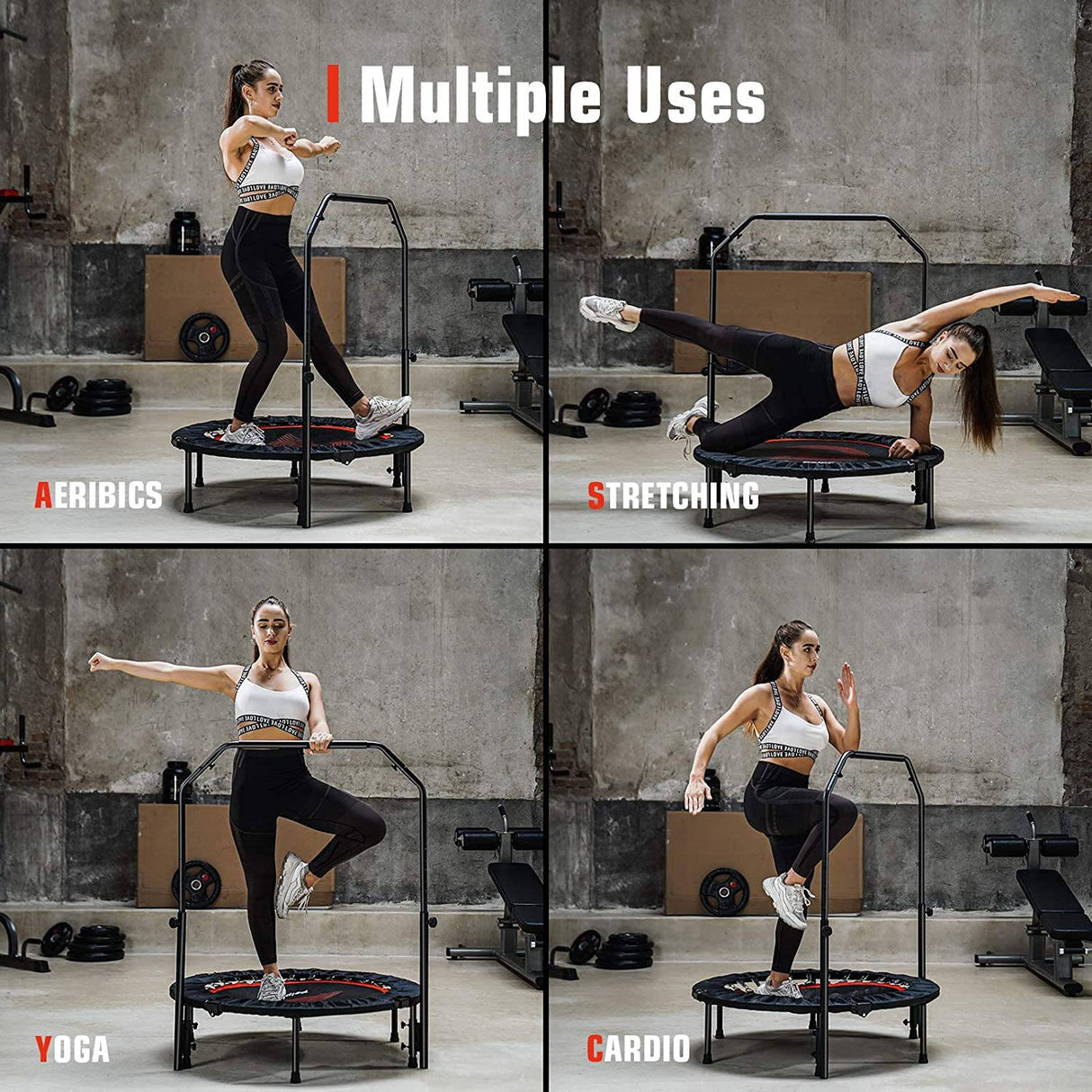 Multiple Uses

AERIBICS

STRETCHING

YOGA

CARDIO