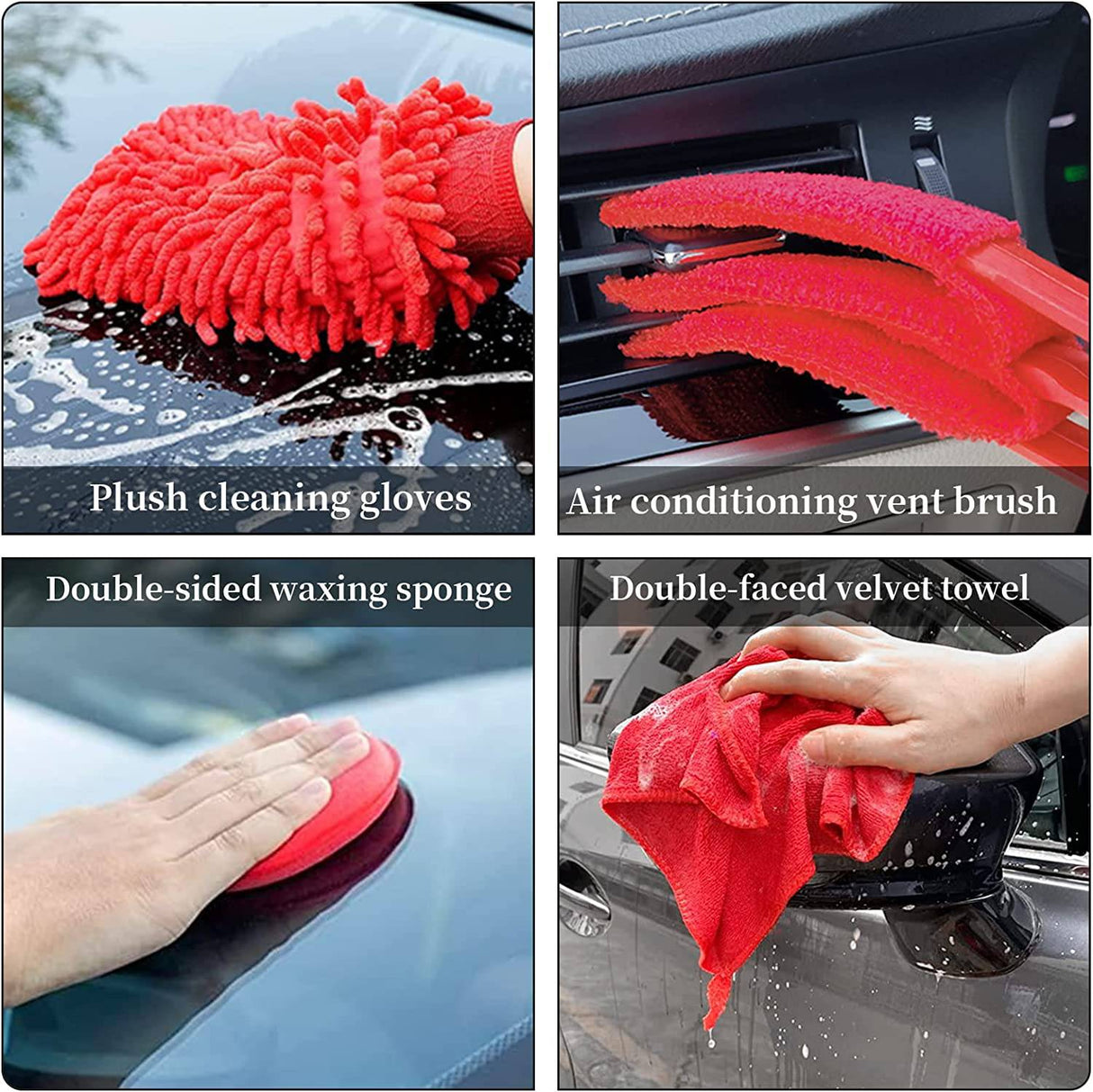 Plush cleaning gloves

Air conditioning vent brush

Double-sided waxing sponge

Double-faced velvet towel