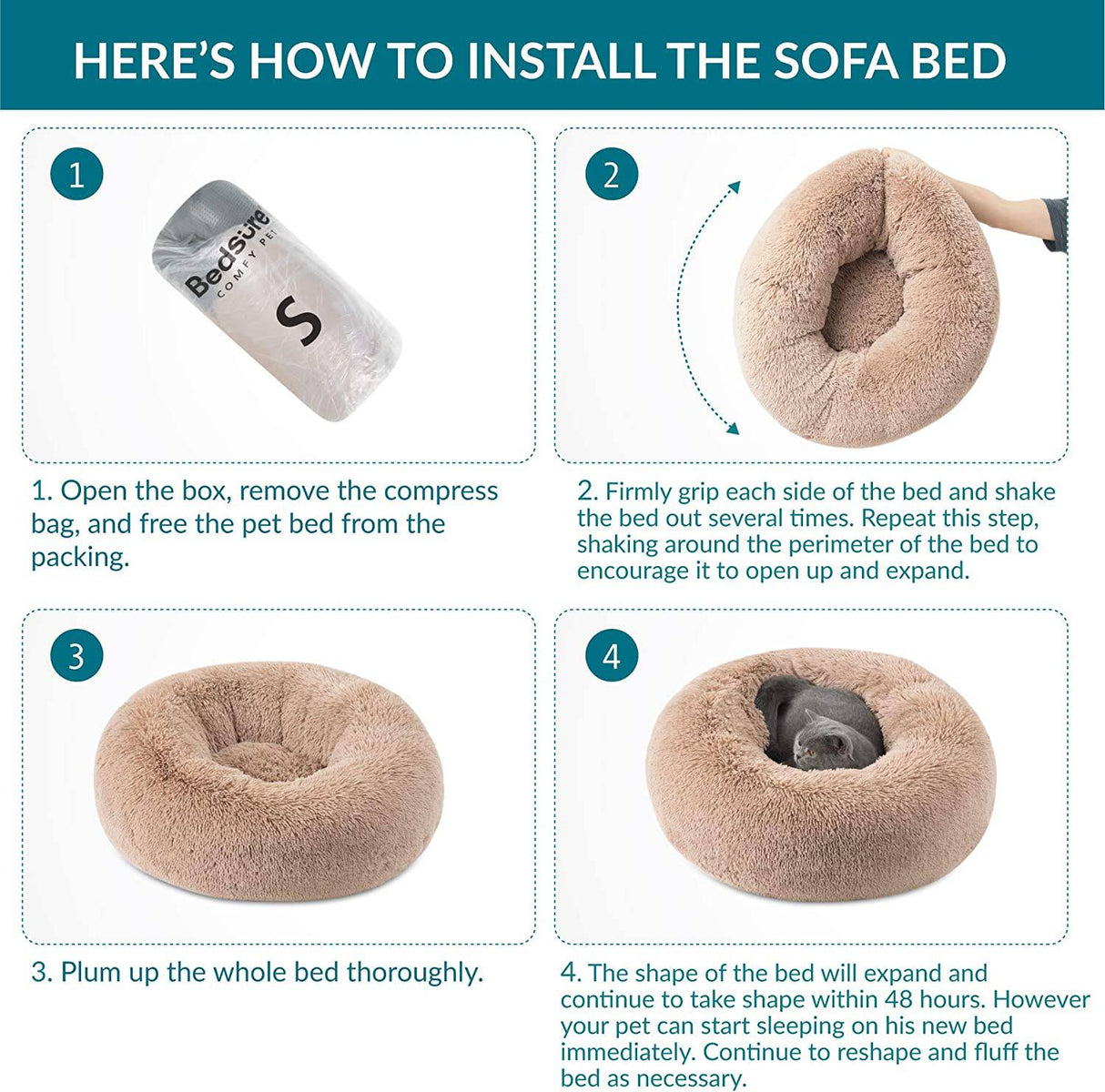 HERE'S HOW TO INSTALL THE SOFA BED

1

Bedsure
COMFY PET
S

1. Open the box, remove the compress bag, and free the pet bed from the packing.

2

2. Firmly grip each side of the bed and shake the bed out several times. Repeat this step, shaking around the perimeter of the bed to encourage it to open up and expand.

3

3. Plum up the whole bed thoroughly.

4

4. The shape of the bed will expand and continue to take shape within 48 hours. However your pet can start sleeping on his new bed immediately. Continue to reshape and fluff the bed as necessary.