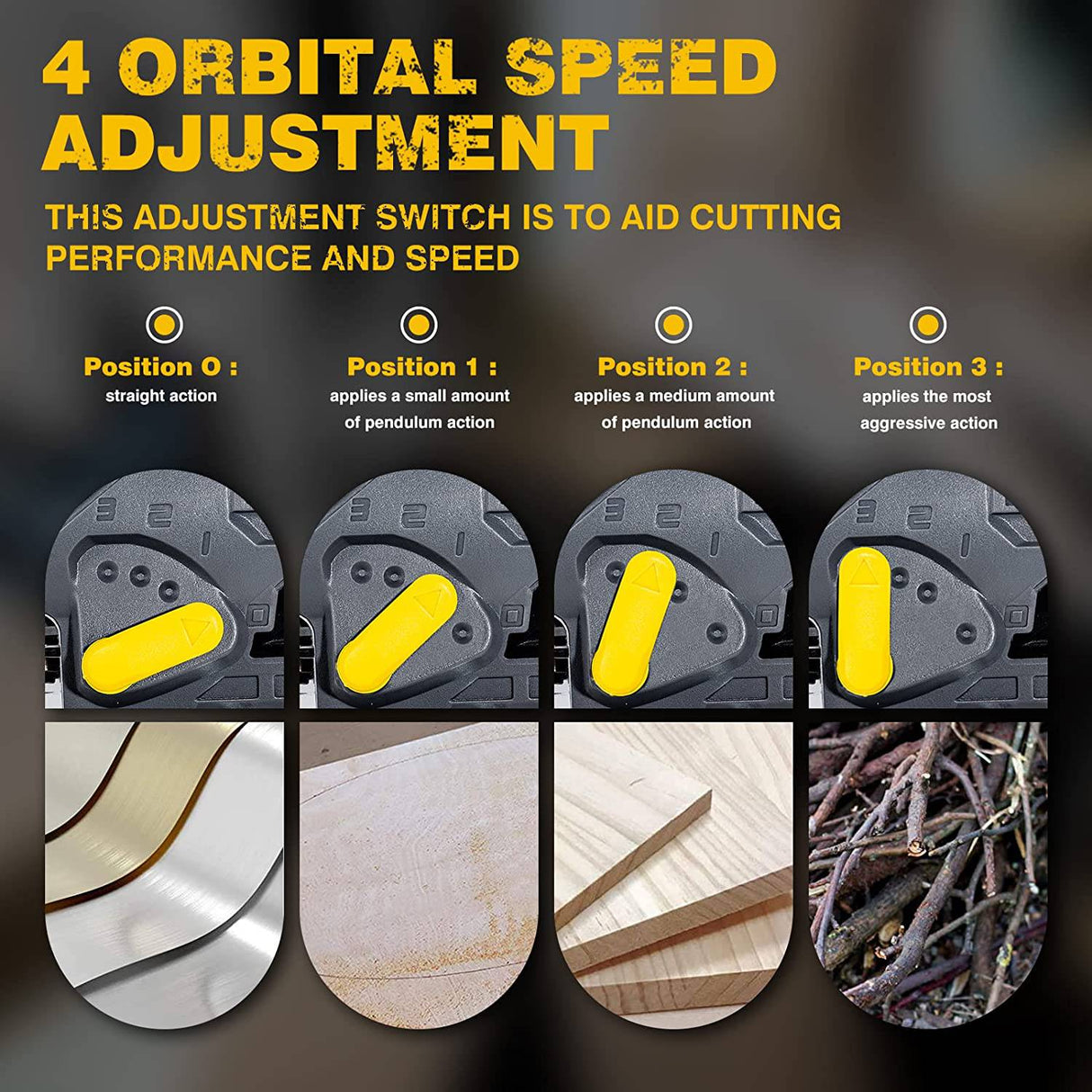 4 ORBITAL SPEED ADJUSTMENT

THIS ADJUSTMENT SWITCH IS TO AID CUTTING PERFORMANCE AND SPEED

Position 0 :
straight action

Position 1 :
applies a small amount of pendulum action

Position 2 :
applies a medium amount of pendulum action

Position 3 :
applies the most aggressive action

3 2 1 0

3 2 1 0

3 2 1 0

3 2 1 0