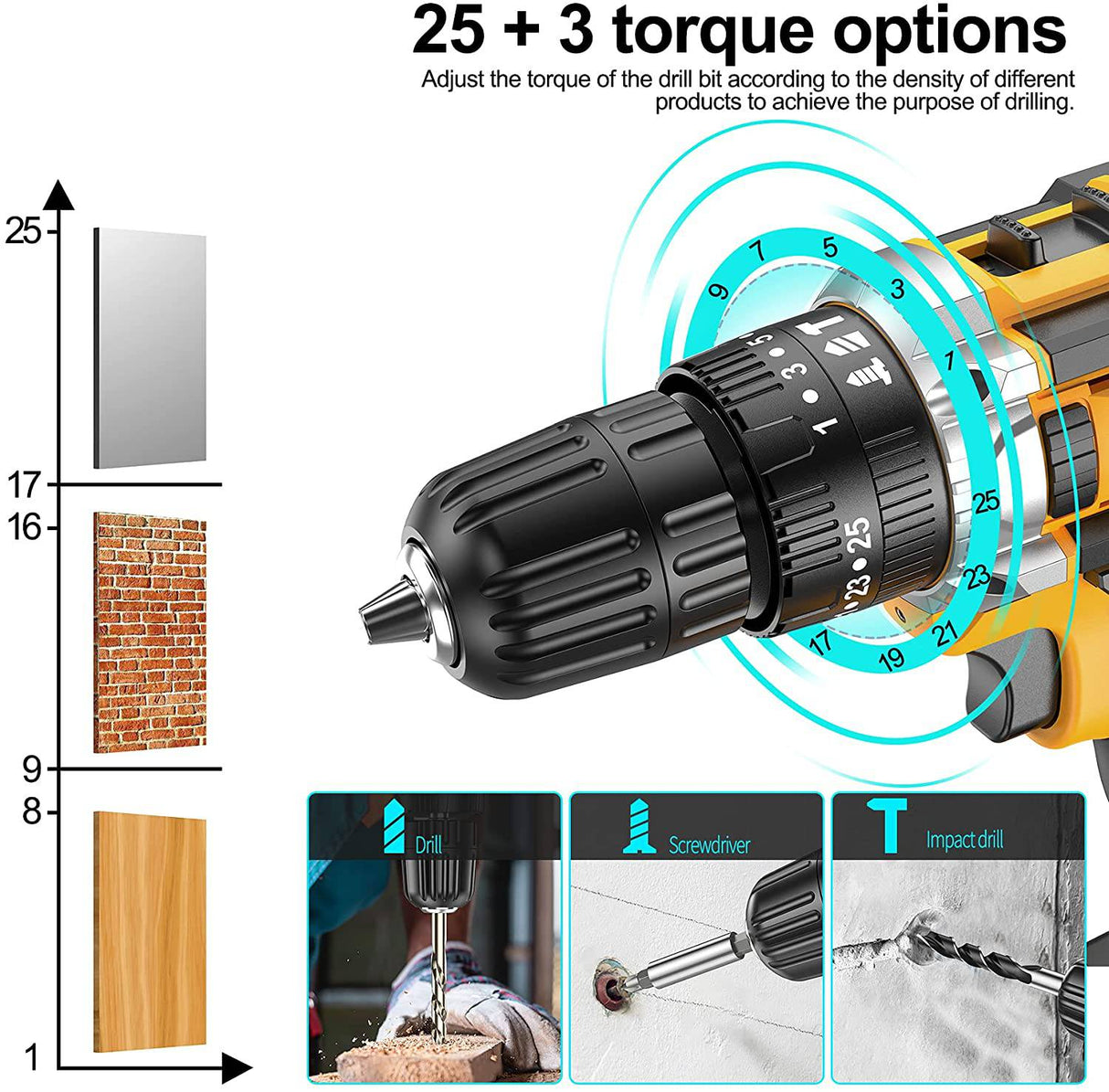 25 + 3 torque options
Adjust the torque of the drill bit according to the density of different products to achieve the purpose of drilling.

25
17
16
9
8
1

9 7 5 3 1
25 23 21 19 17

5 3 1
25 23

Drill
Screwdriver
Impact drill