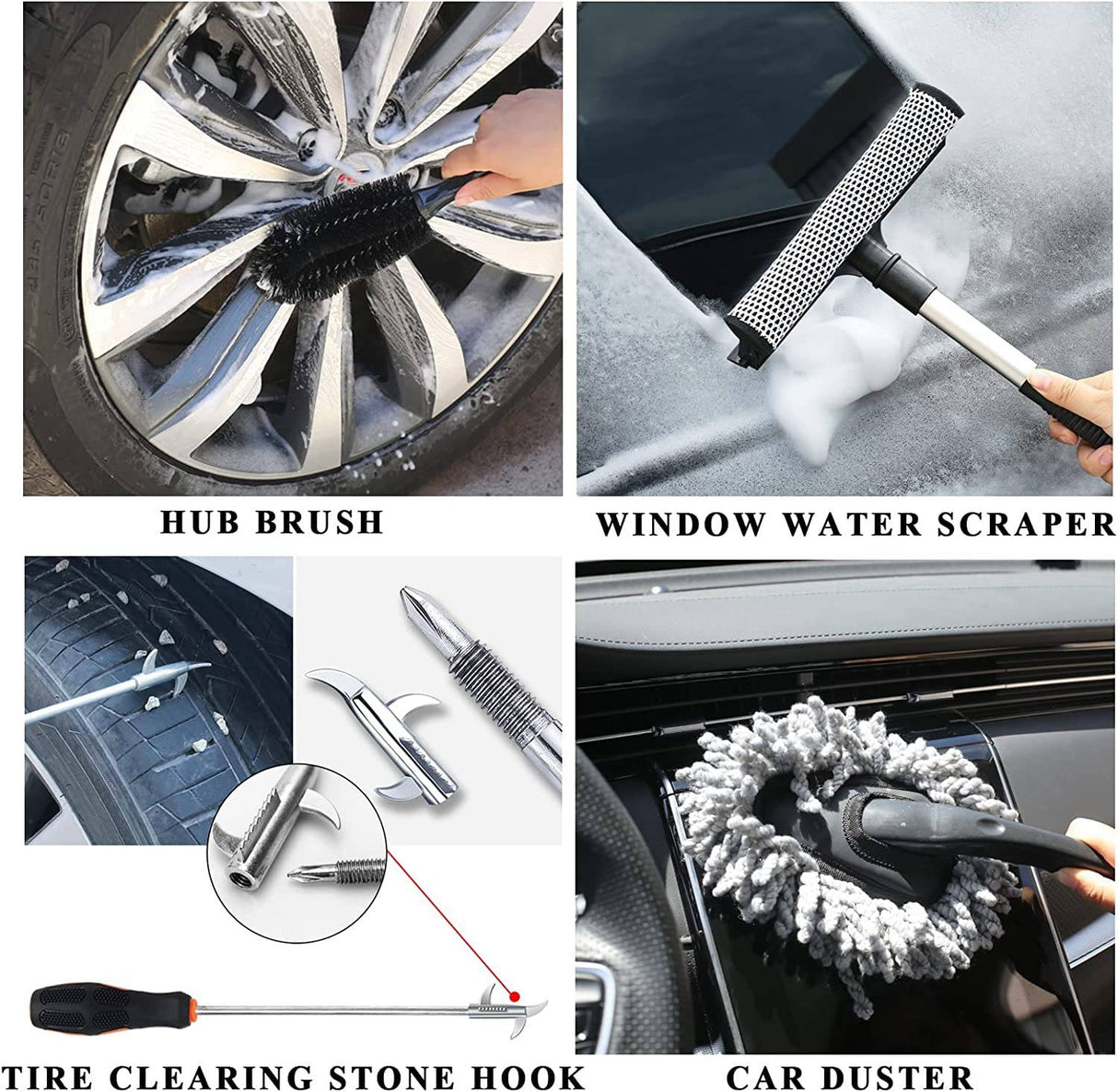 HUB BRUSH

WINDOW WATER SCRAPER

TIRE CLEARING STONE HOOK

CAR DUSTER