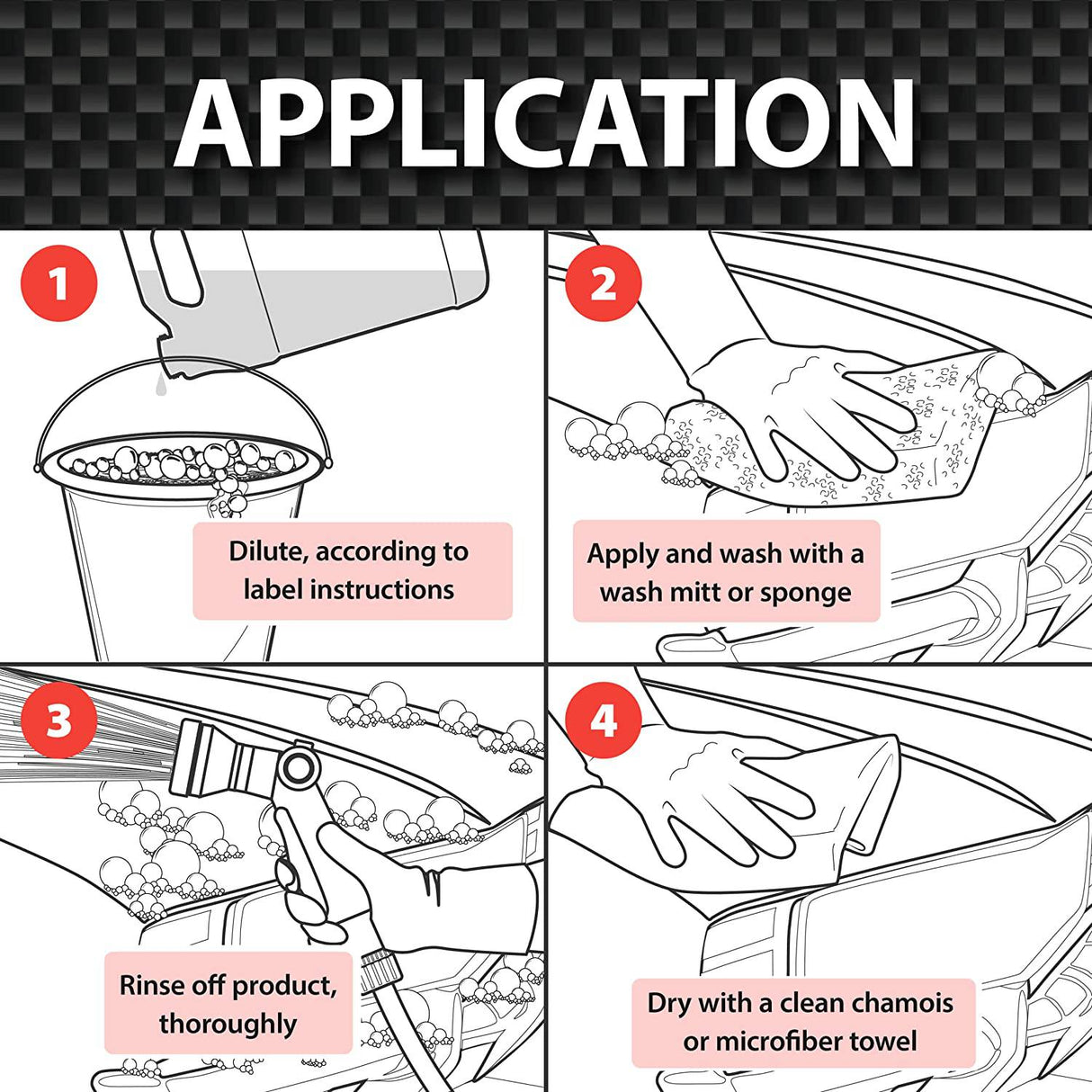 APPLICATION

1

Dilute, according to label instructions

2

Apply and wash with a wash mitt or sponge

3

Rinse off product, thoroughly

4

Dry with a clean chamois or microfiber towel