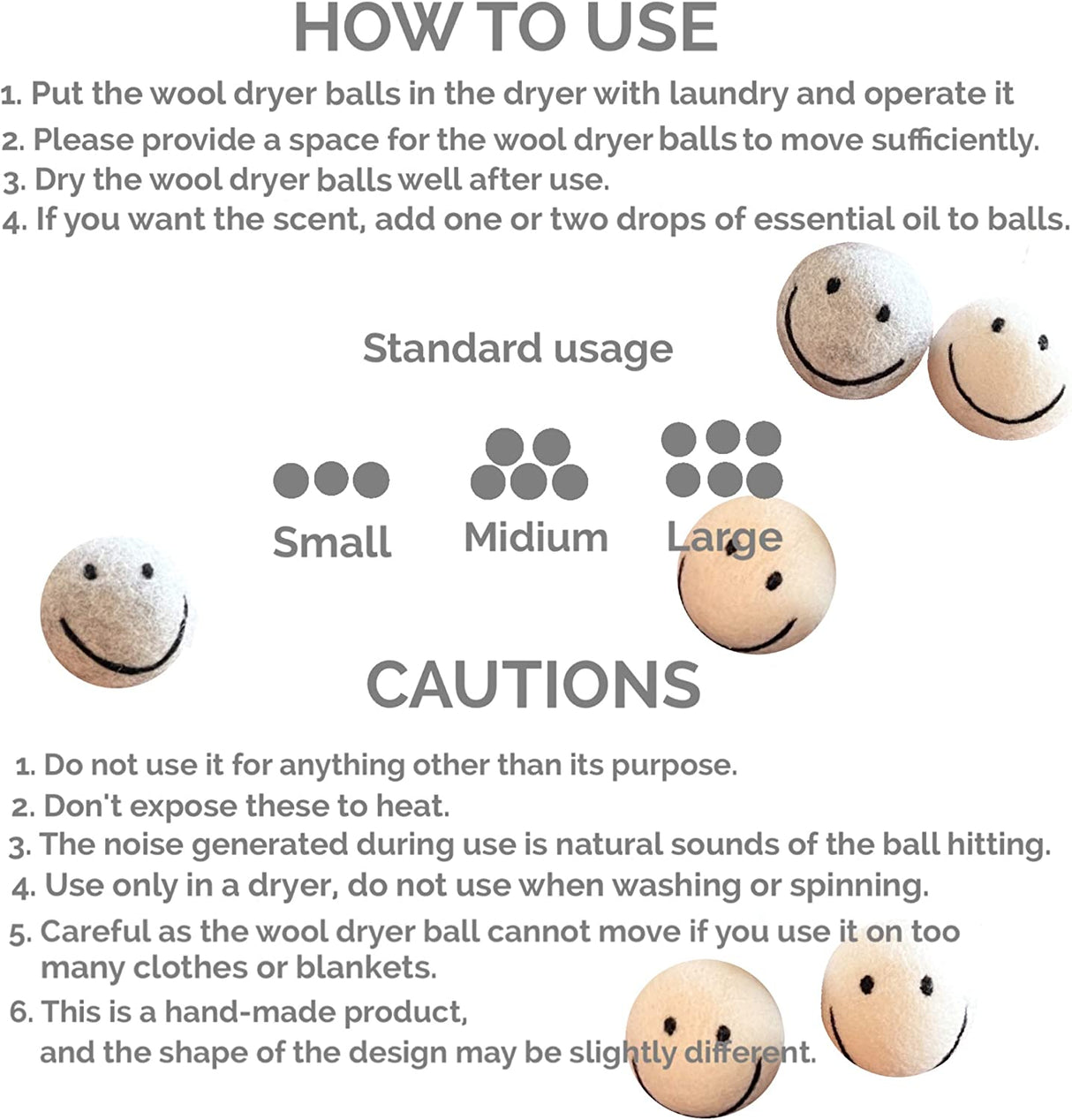 HOW TO USE

1. Put the wool dryer balls in the dryer with laundry and operate it
2. Please provide a space for the wool dryer balls to move sufficiently.
3. Dry the wool dryer balls well after use.
4. If you want the scent, add one or two drops of essential oil to balls.

Standard usage

Small

Midium

Large

CAUTIONS

1. Do not use it for anything other than its purpose.
2. Don't expose these to heat.
3. The noise generated during use is natural sounds of the ball hitting.
4. Use only in a dryer, do not use when washing or spinning.
5. Careful as the wool dryer ball cannot move if you use it on too many clothes or blankets.
6. This is a hand-made product, and the shape of the design may be slightly different.