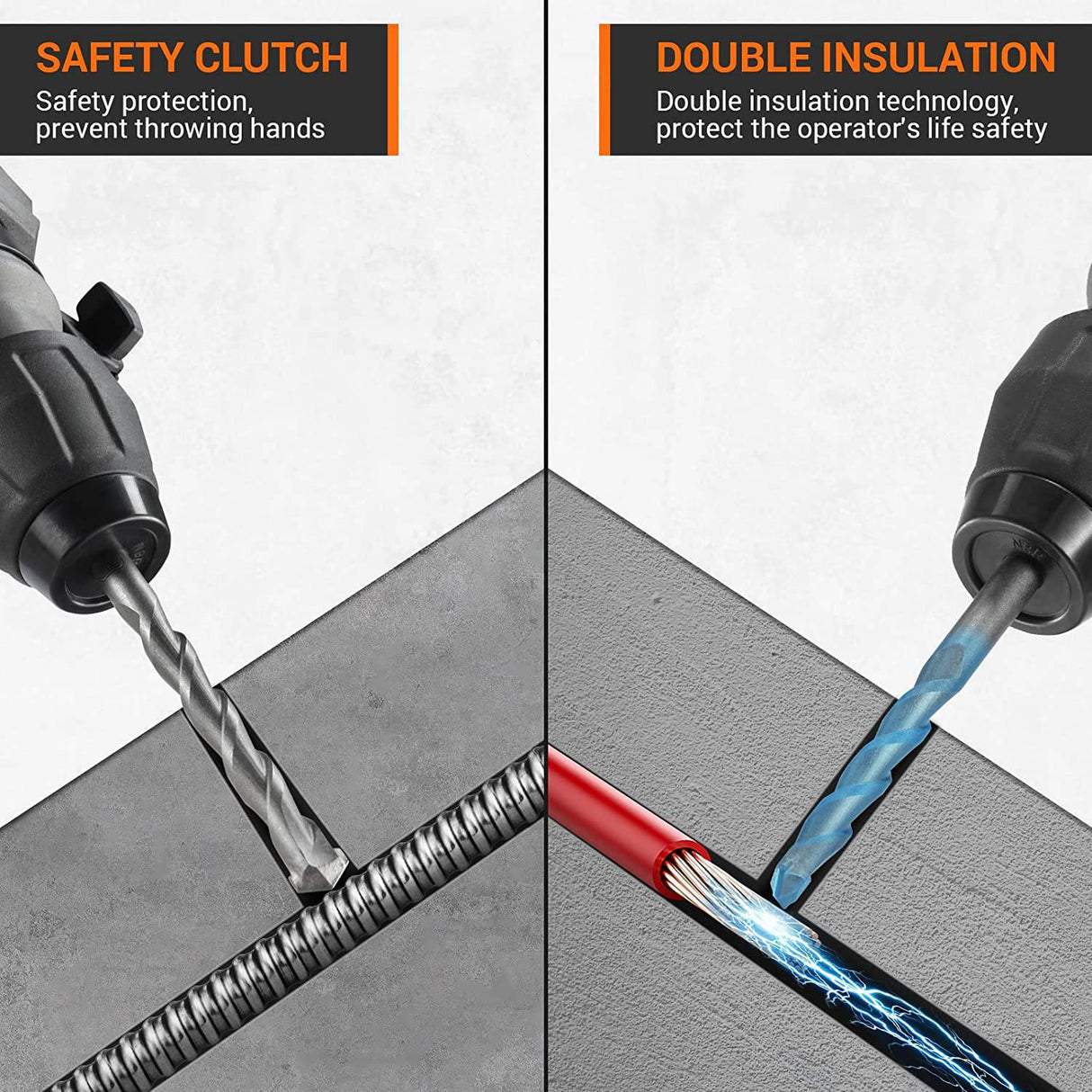 SAFETY CLUTCH
Safety protection, prevent throwing hands

DOUBLE INSULATION
Double insulation technology, protect the operator's life safety