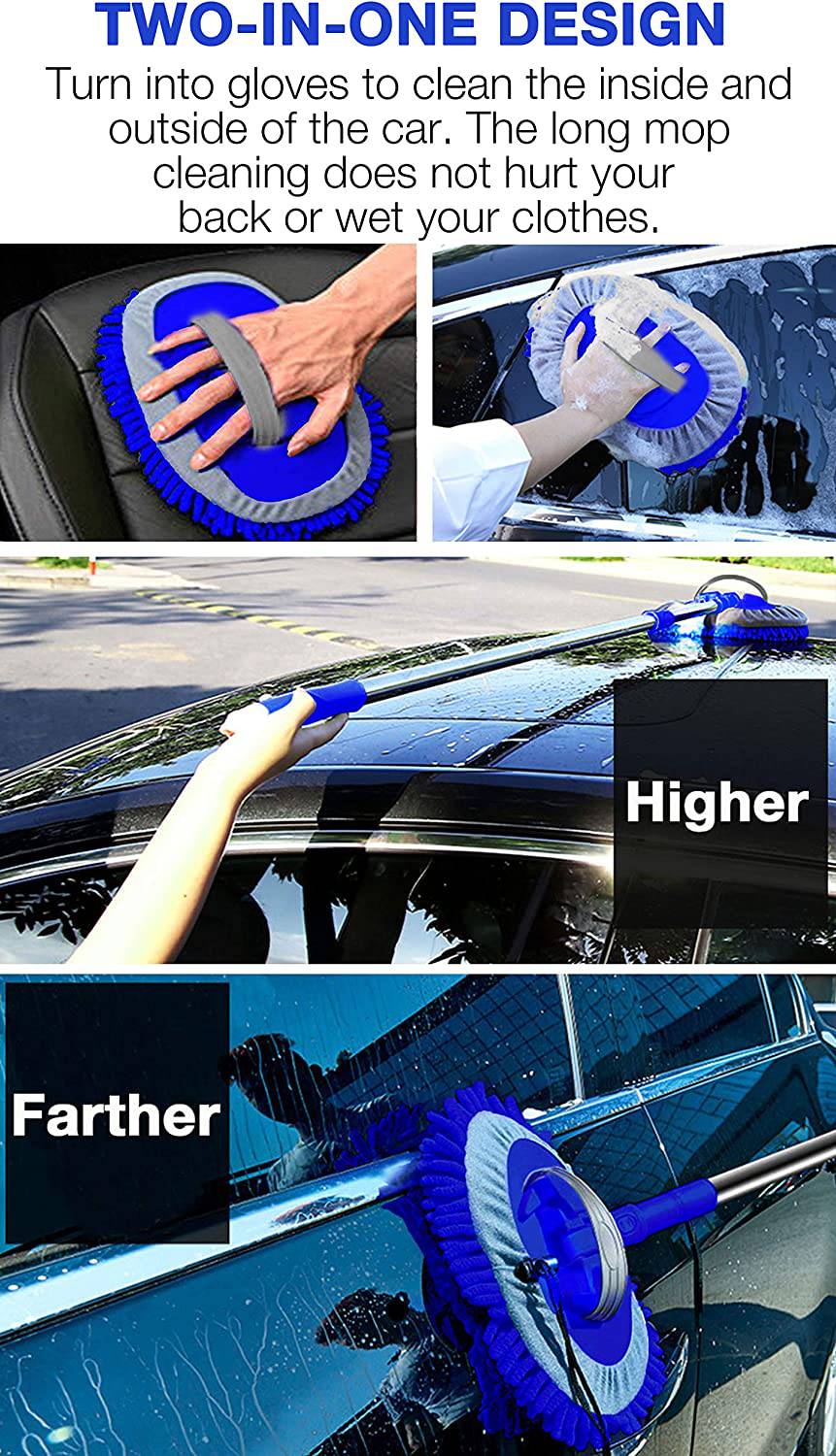 TWO-IN-ONE DESIGN

Turn into gloves to clean the inside and outside of the car. The long mop cleaning does not hurt your back or wet your clothes.

Higher

Farther