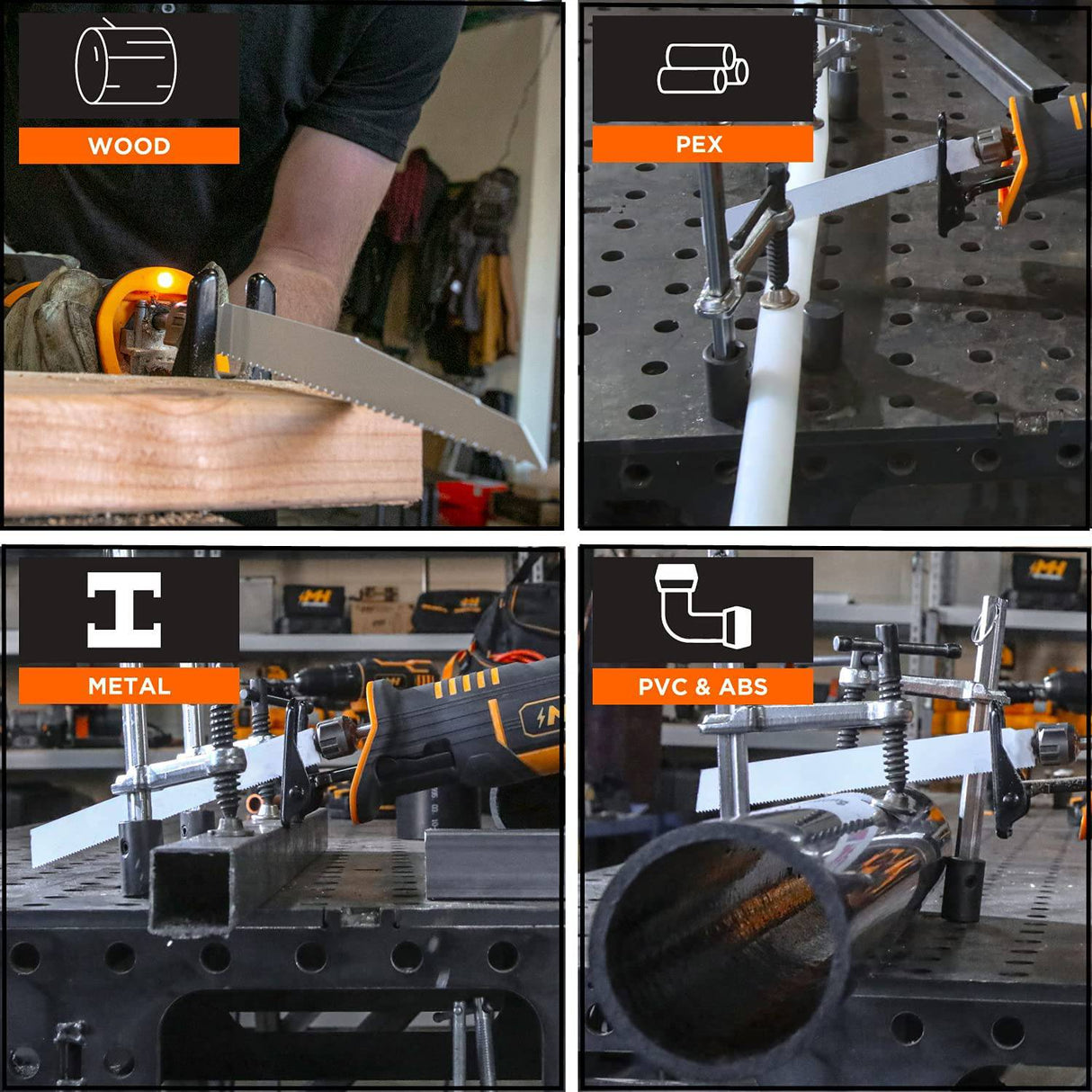 WOOD

PEX

METAL

PVC & ABS