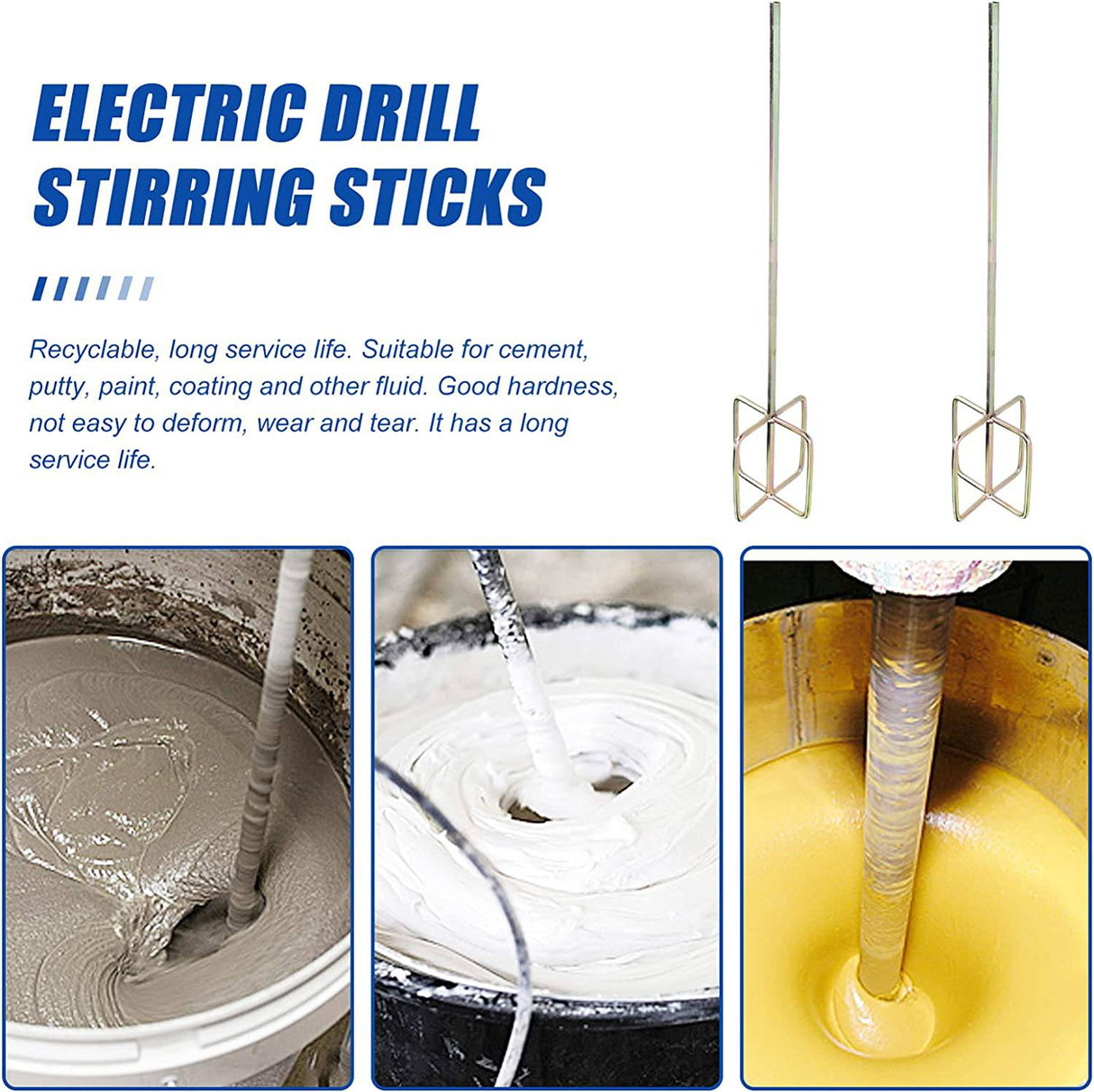 ELECTRIC DRILL STIRRING STICKS

Recyclable, long service life. Suitable for cement, putty, paint, coating and other fluid. Good hardness, not easy to deform, wear and tear. It has a long service life.