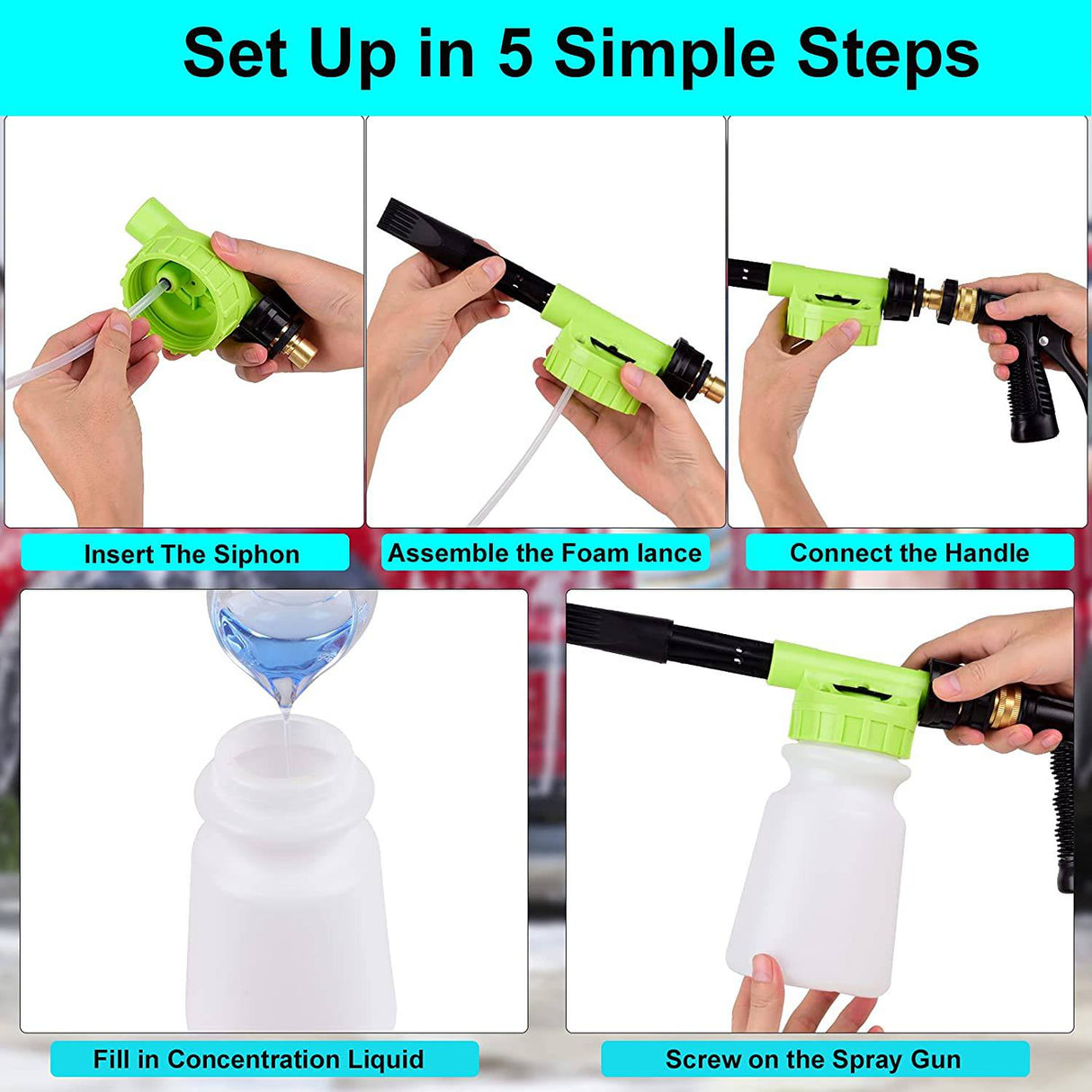 Set Up in 5 Simple Steps

Insert The Siphon

Assemble the Foam lance

Connect the Handle

Fill in Concentration Liquid

Screw on the Spray Gun