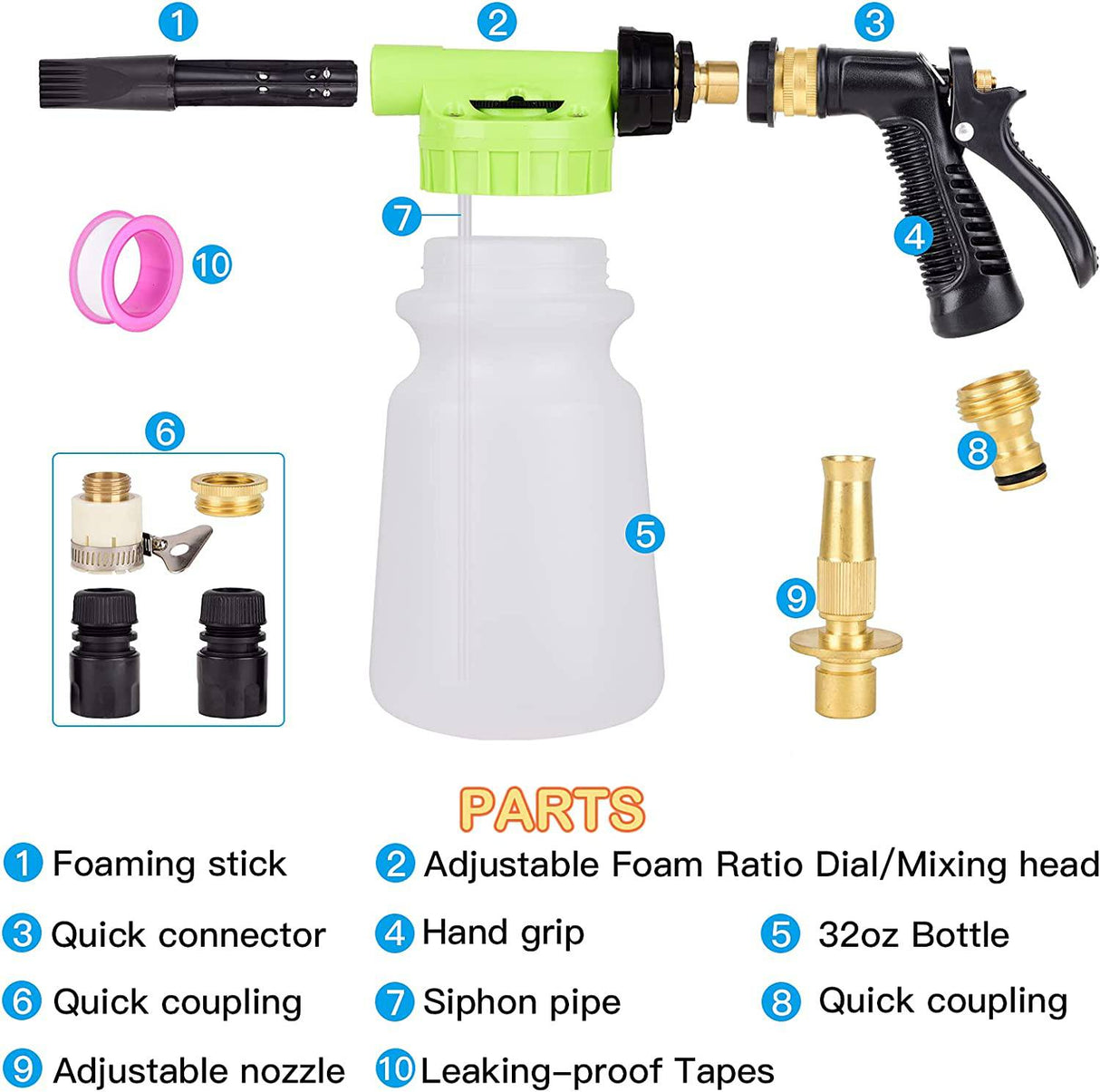 1 2 3
7
10
4
6
8
5
9

PARTS

1 Foaming stick
2 Adjustable Foam Ratio Dial/Mixing head
3 Quick connector
4 Hand grip
5 32oz Bottle
6 Quick coupling
7 Siphon pipe
8 Quick coupling
9 Adjustable nozzle
10 Leaking-proof Tapes