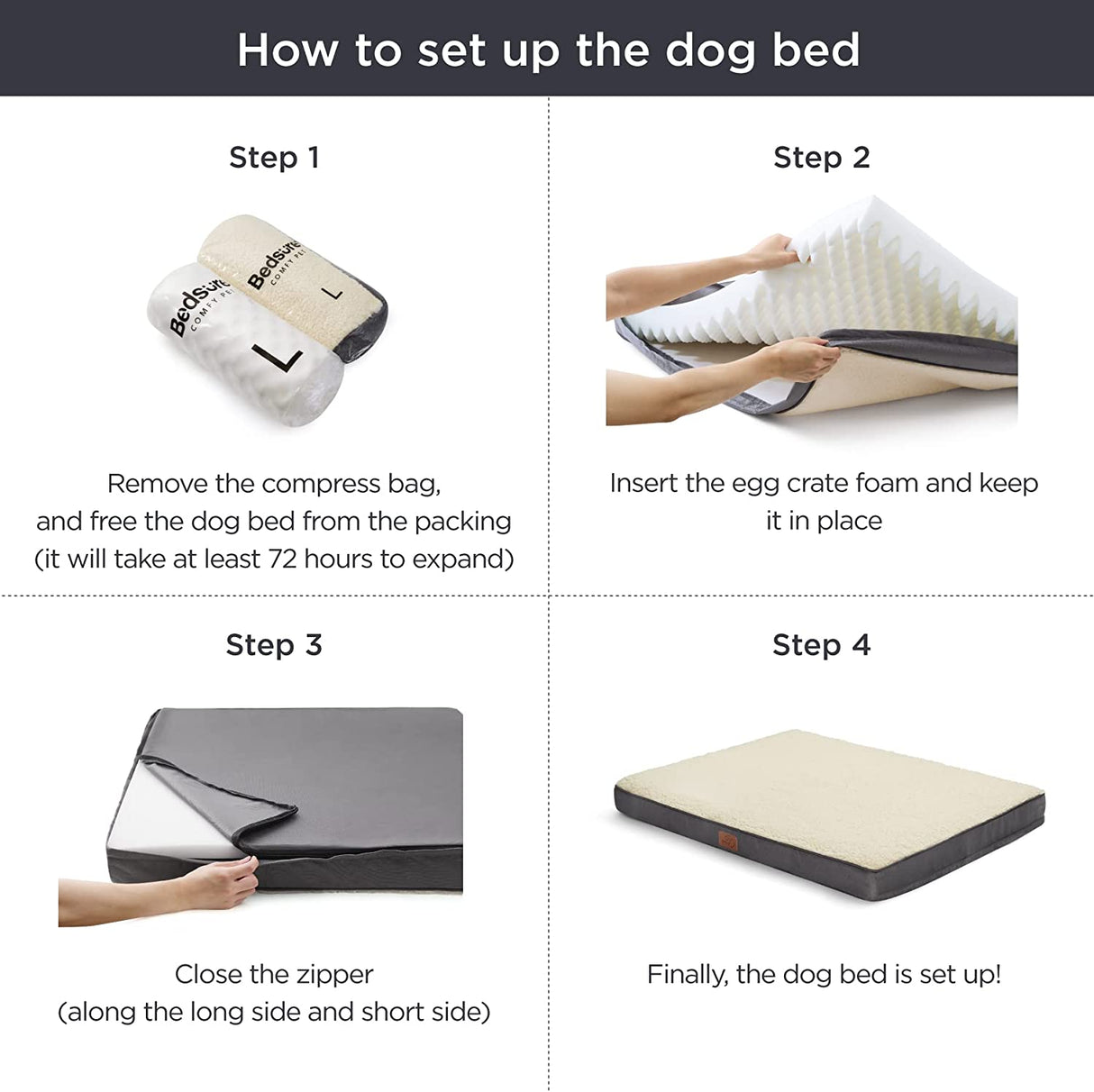 How to set up the dog bed

Step 1

Bedsure
COMFY PET
L

Bedsure
COMFY PET
L

Remove the compress bag, and free the dog bed from the packing (it will take at least 72 hours to expand)

Step 2

Insert the egg crate foam and keep it in place

Step 3

Close the zipper (along the long side and short side)

Step 4

Finally, the dog bed is set up!