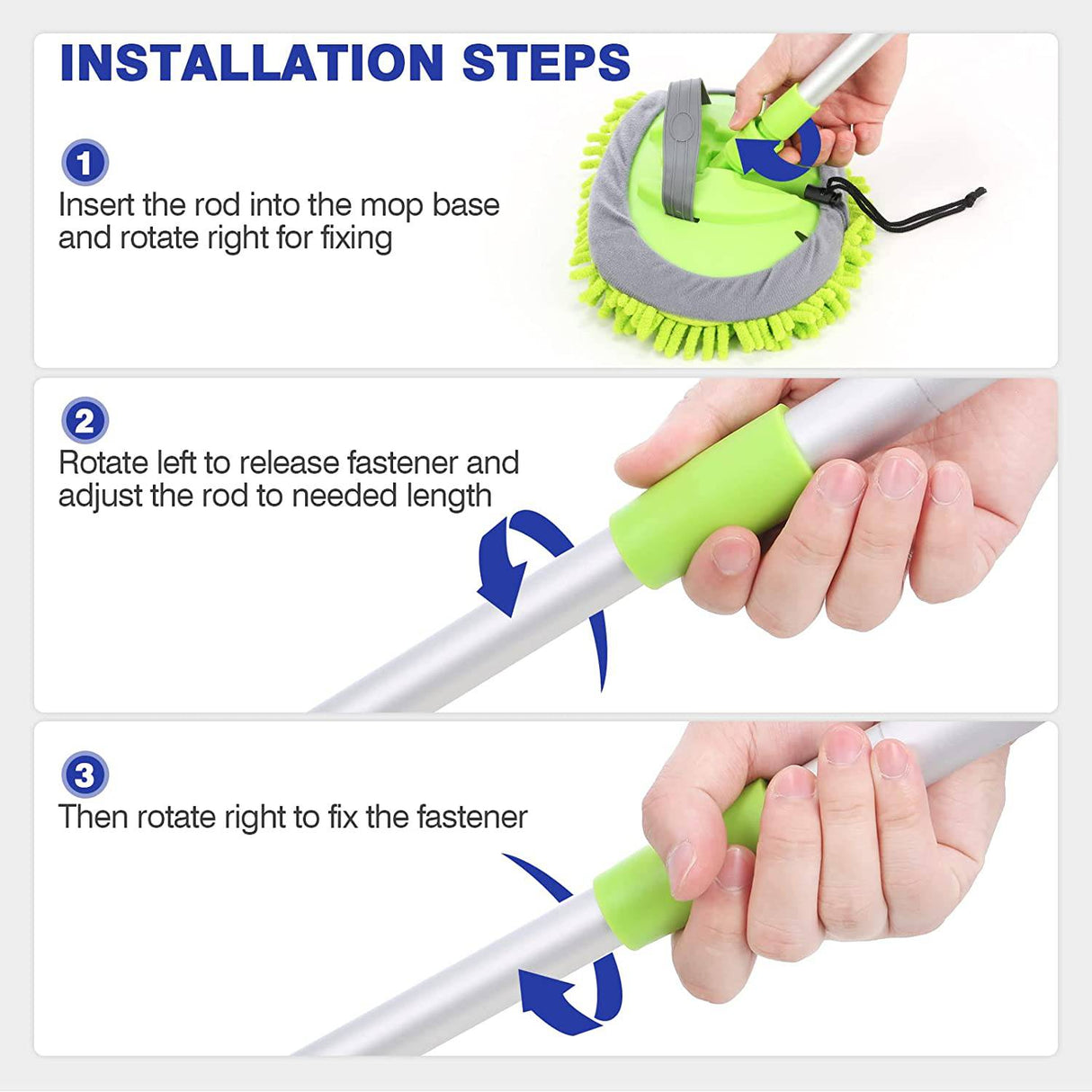 INSTALLATION STEPS

1
Insert the rod into the mop base and rotate right for fixing

2
Rotate left to release fastener and adjust the rod to needed length

3
Then rotate right to fix the fastener