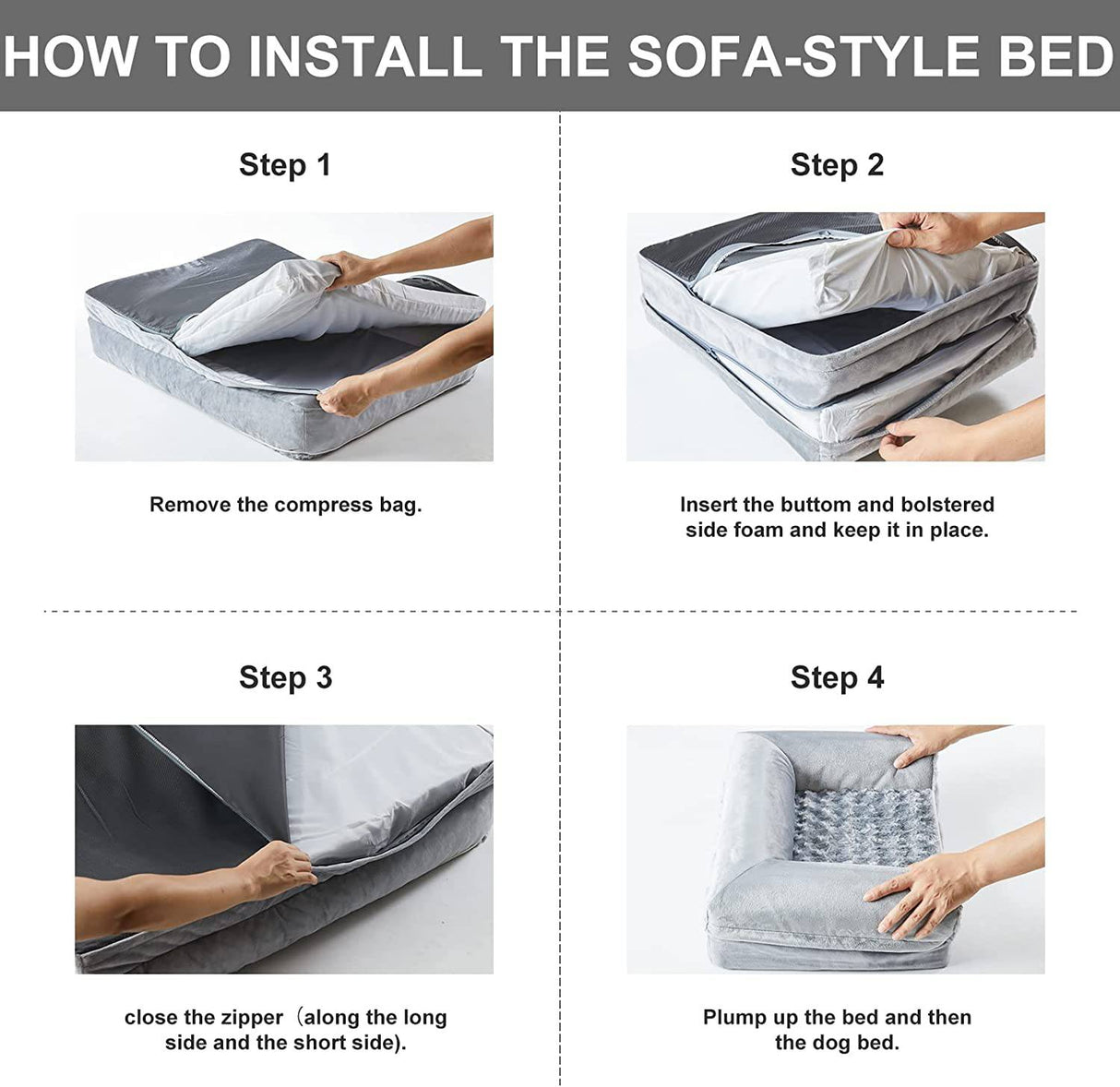 HOW TO INSTALL THE SOFA-STYLE BED

Step 1

Remove the compress bag.

Step 2

Insert the buttom and bolstered side foam and keep it in place.

Step 3

close the zipper（along the long side and the short side).

Step 4

Plump up the bed and then the dog bed.