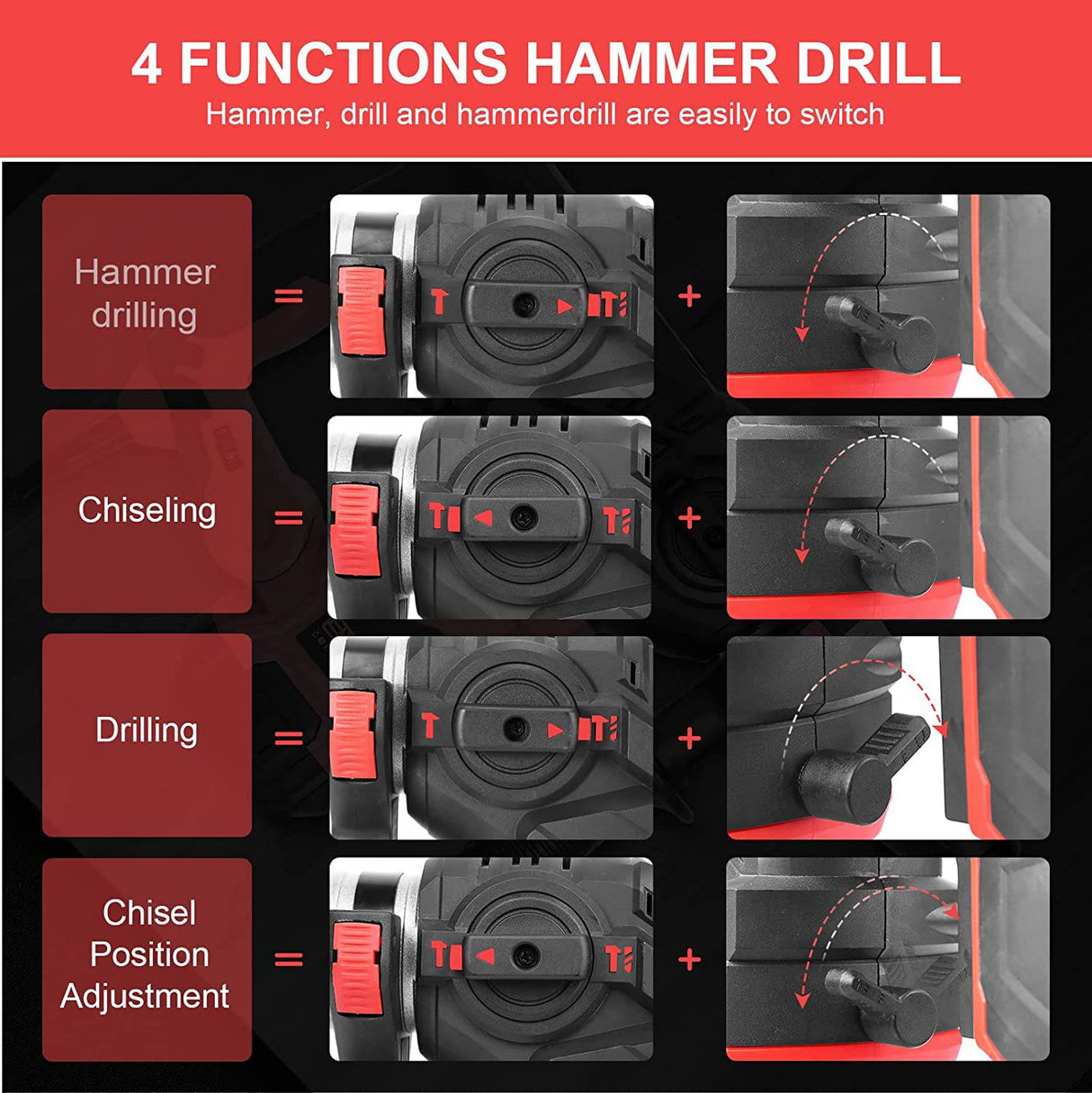 4 FUNCTIONS HAMMER DRILL
Hammer, drill and hammerdrill are easily to switch

Hammer drilling = +

Chiseling = +

Drilling = +

Chisel Position Adjustment = +