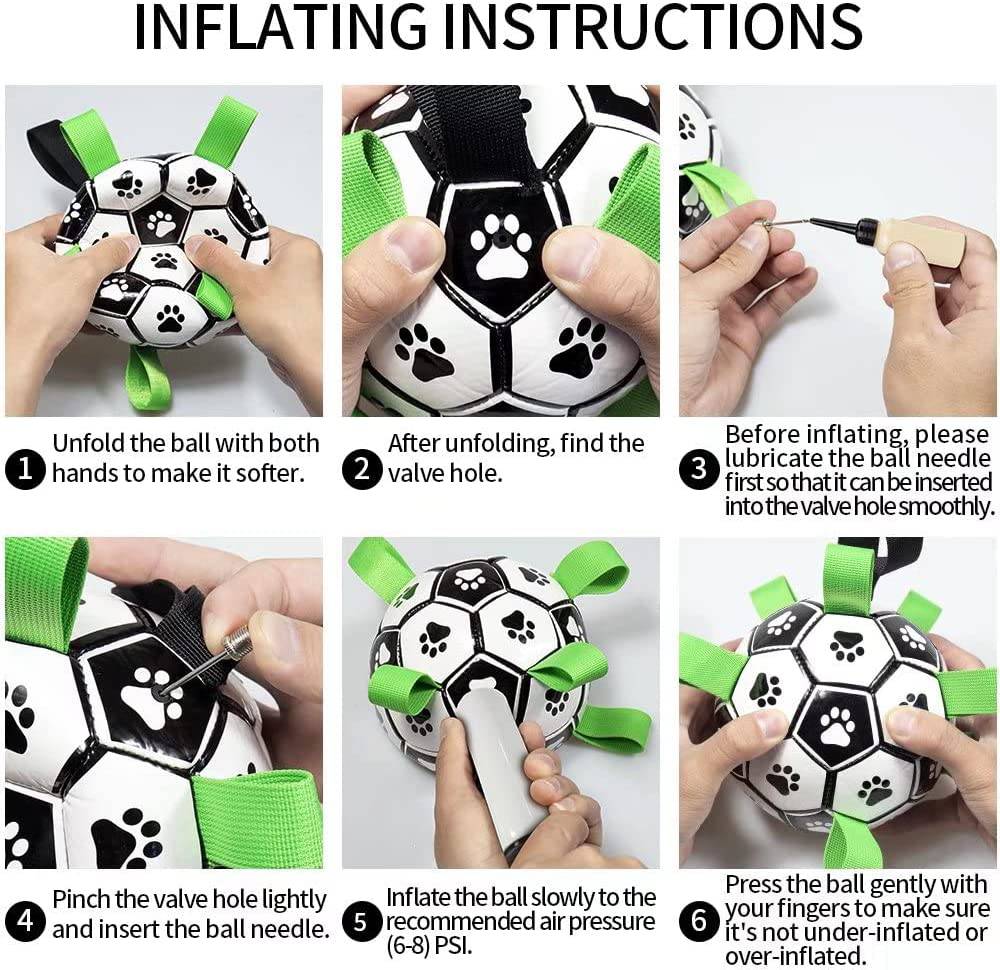 INFLATING INSTRUCTIONS

1 Unfold the ball with both hands to make it softer.

2 After unfolding, find the valve hole.

3 Before inflating, please lubricate the ball needle first so that it can be inserted into the valve hole smoothly.

4 Pinch the valve hole lightly and insert the ball needle.

5 Inflate the ball slowly to the recommended air pressure (6-8) PSI.

6 Press the ball gently with your fingers to make sure it's not under-inflated or over-inflated.