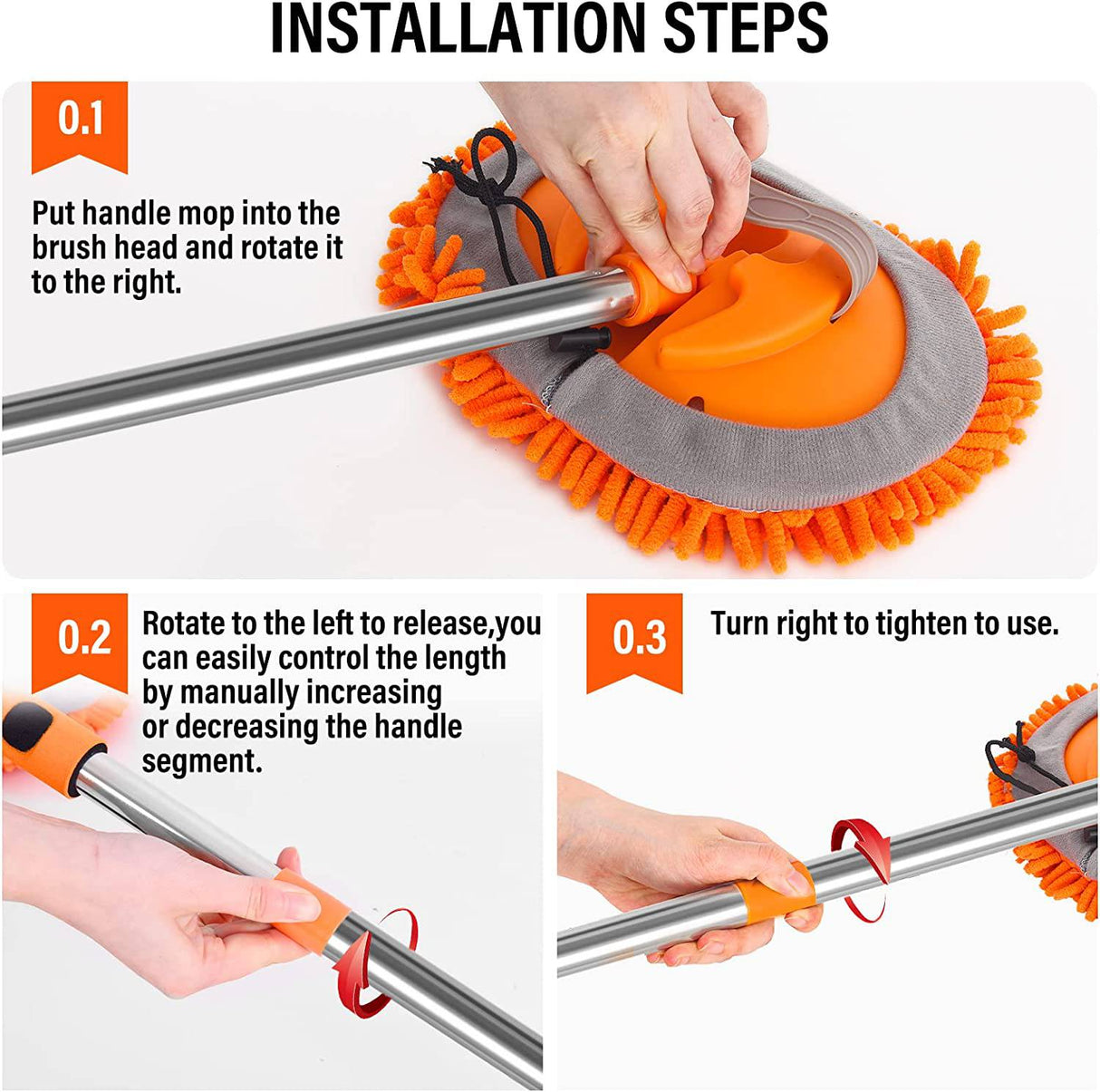 INSTALLATION STEPS

0.1

Put handle mop into the brush head and rotate it to the right.

0.2

Rotate to the left to release,you can easily control the length by manually increasing or decreasing the handle segment.

0.3

Turn right to tighten to use.