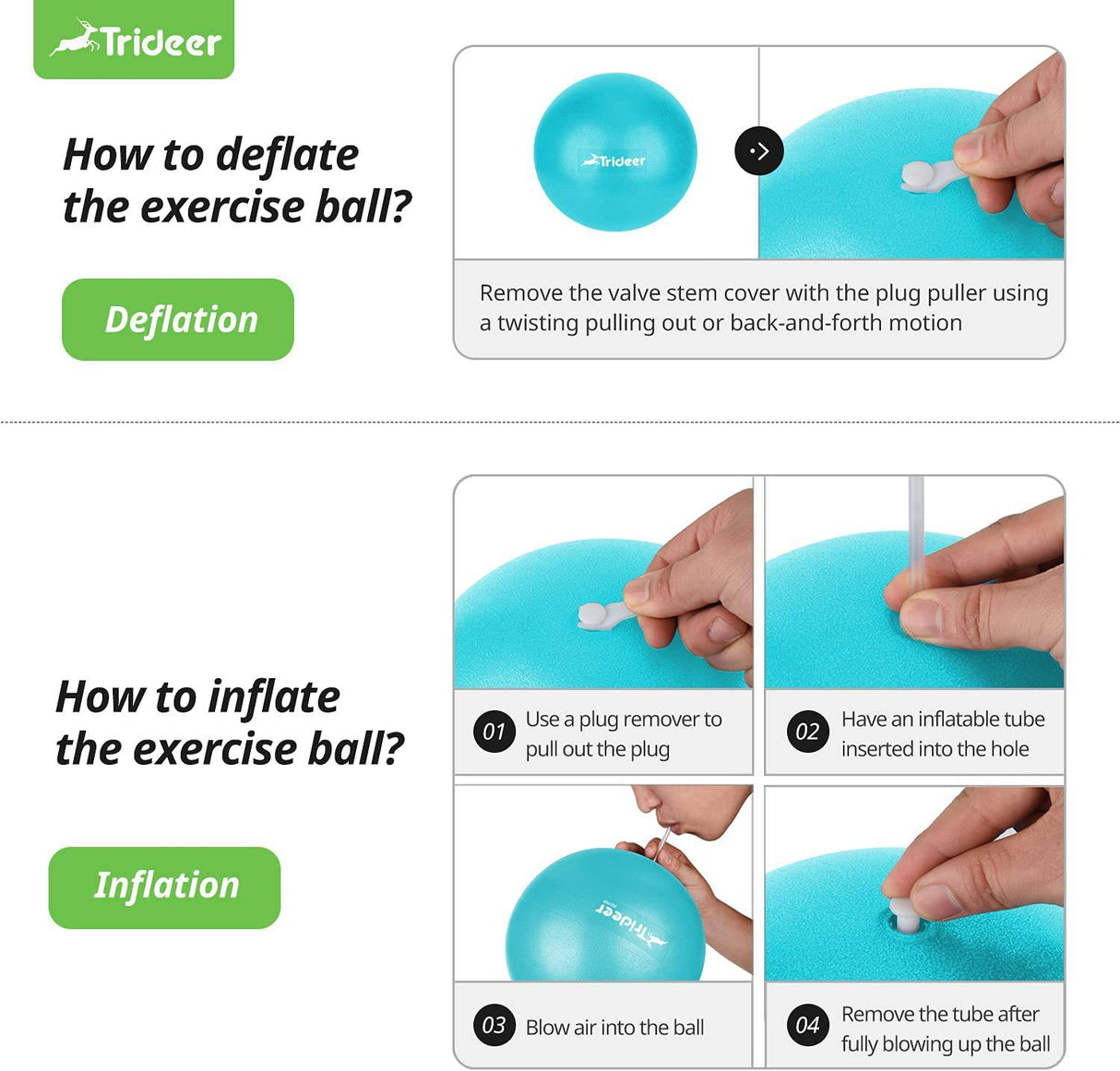 Trideer

How to deflate the exercise ball?

Deflation

Trideer

Remove the valve stem cover with the plug puller using a twisting pulling out or back-and-forth motion

How to inflate the exercise ball?

Inflation

01 Use a plug remover to pull out the plug

02 Have an inflatable tube inserted into the hole

Trideer

03 Blow air into the ball

04 Remove the tube after fully blowing up the ball