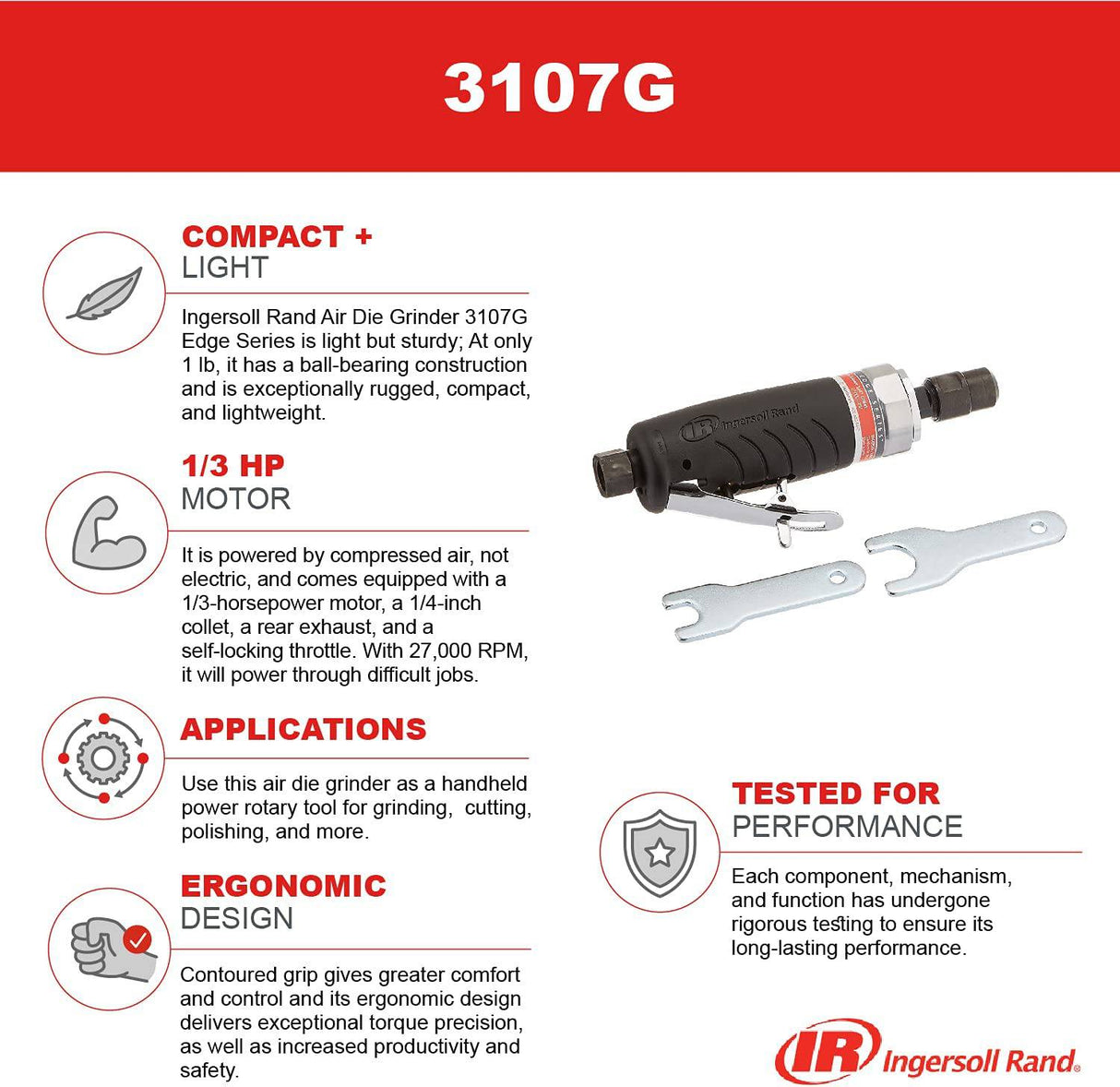 3107G

COMPACT + LIGHT

Ingersoll Rand Air Die Grinder 3107G Edge Series is light but sturdy; At only 1 lb, it has a ball-bearing construction and is exceptionally rugged, compact, and lightweight.

1/3 HP MOTOR

It is powered by compressed air, not electric, and comes equipped with a 1/3-horsepower motor, a 1/4-inch collet, a rear exhaust, and a self-locking throttle. With 27,000 RPM, it will power through difficult jobs.

APPLICATIONS

Use this air die grinder as a handheld power rotary tool for grinding, cutting, polishing, and more.

ERGONOMIC DESIGN

Contoured grip gives greater comfort and control and its ergonomic design delivers exceptional torque precision, as well as increased productivity and safety.

IR Ingersoll Rand

TESTED FOR PERFORMANCE

Each component, mechanism, and function has undergone rigorous testing to ensure its long-lasting performance.

IR Ingersoll Rand.