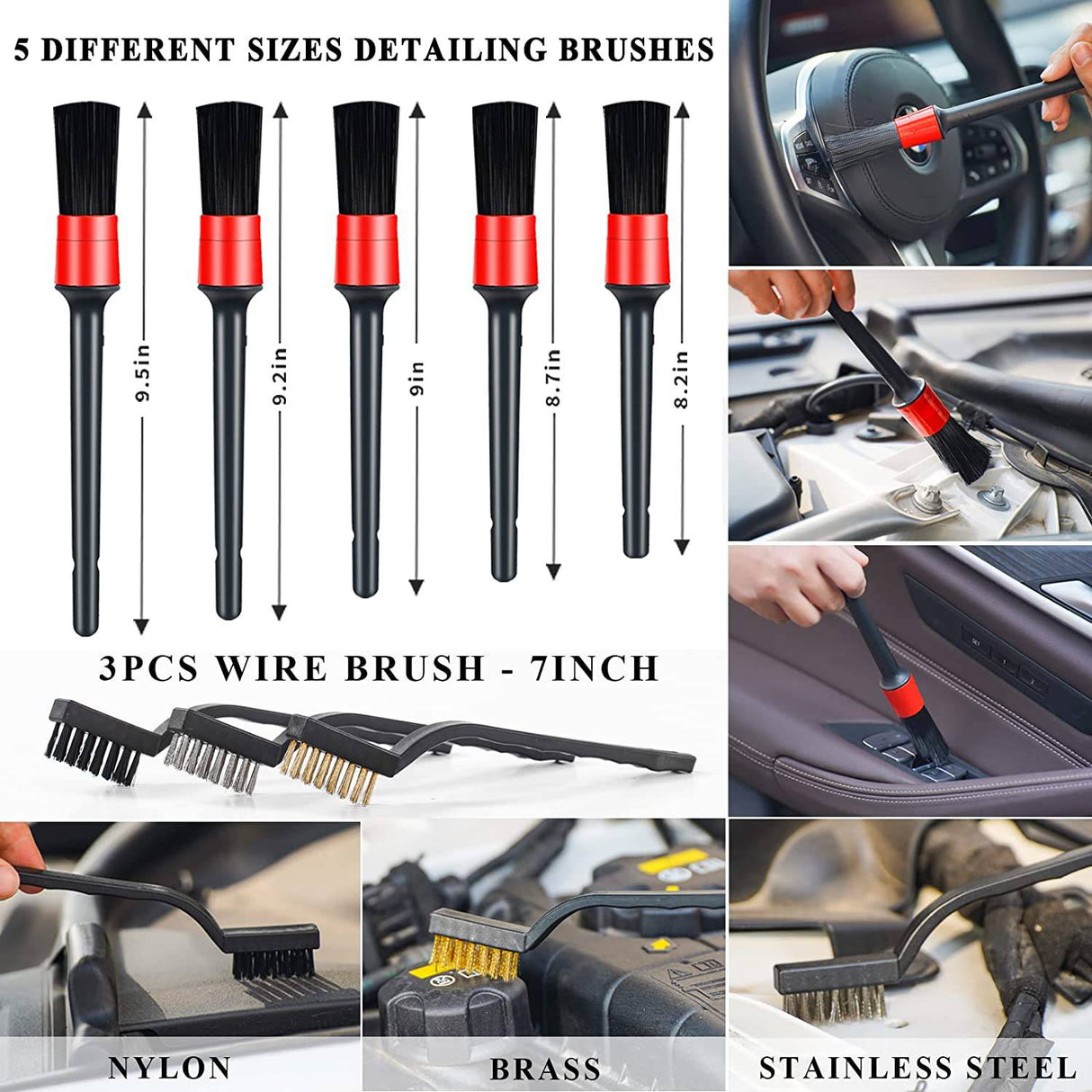 5 DIFFERENT SIZES DETAILING BRUSHES

9.5in

9.2in

9in

8.7in

8.2in

3PCS WIRE BRUSH - 7INCH

NYLON

BRASS

STAINLESS STEEL