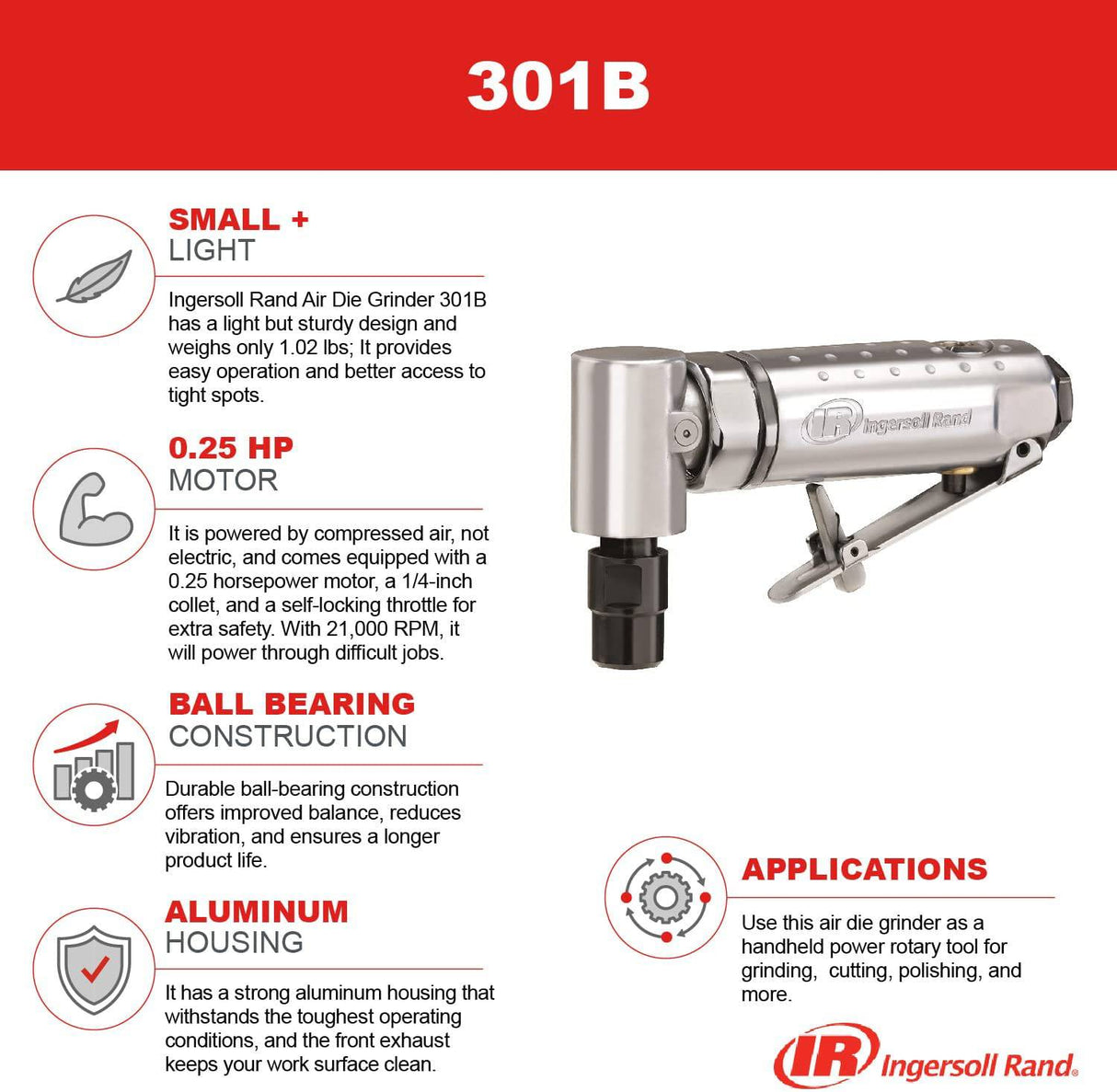 301B

SMALL +
LIGHT

Ingersoll Rand Air Die Grinder 301B has a light but sturdy design and weighs only 1.02 lbs; It provides easy operation and better access to tight spots.

0.25 HP
MOTOR

It is powered by compressed air, not electric, and comes equipped with a 0.25 horsepower motor, a 1/4-inch collet, and a self-locking throttle for extra safety. With 21,000 RPM, it will power through difficult jobs.

BALL BEARING
CONSTRUCTION

Durable ball-bearing construction offers improved balance, reduces vibration, and ensures a longer product life.

ALUMINUM
HOUSING

It has a strong aluminum housing that withstands the toughest operating conditions, and the front exhaust keeps your work surface clean.

IR Ingersoll Rand

APPLICATIONS

Use this air die grinder as a handheld power rotary tool for grinding, cutting, polishing, and more.

IR Ingersoll Rand®