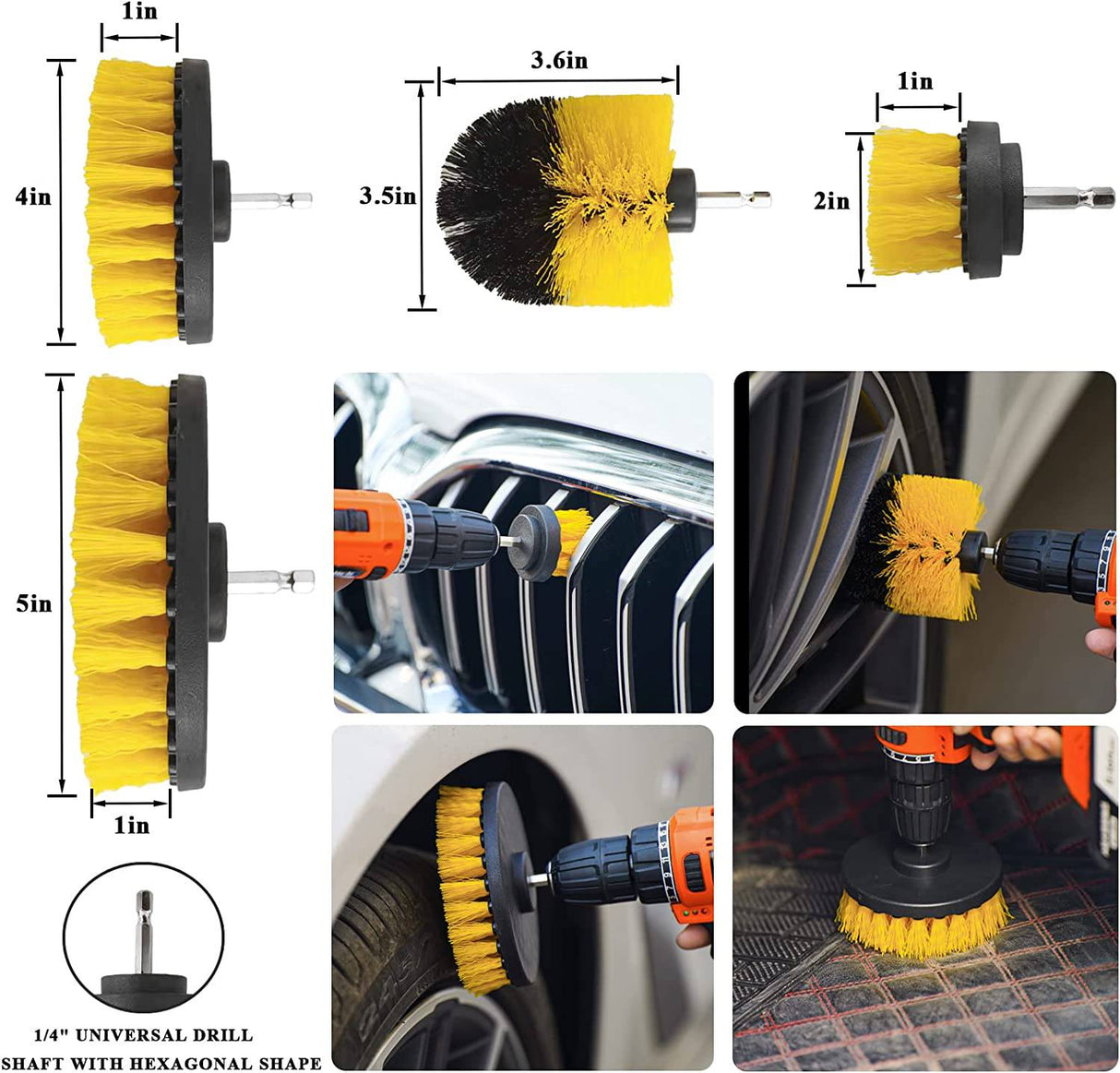 1in
4in
3.6in
3.5in
1in
2in
5in
1in
1/4" UNIVERSAL DRILL SHAFT WITH HEXAGONAL SHAPE