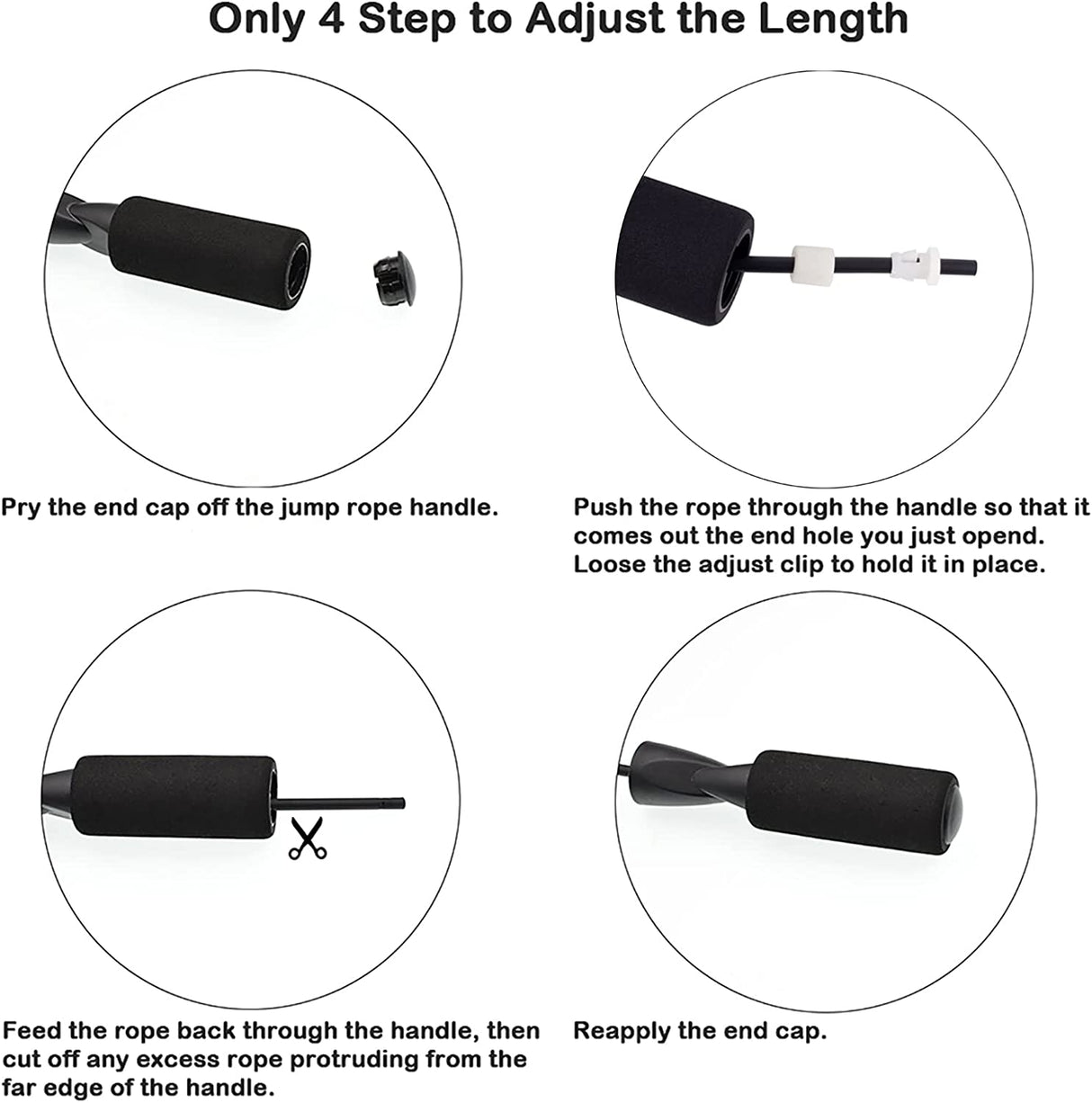 Only 4 Step to Adjust the Length

Pry the end cap off the jump rope handle.

Push the rope through the handle so that it comes out the end hole you just opend. Loose the adjust clip to hold it in place.

Feed the rope back through the handle, then cut off any excess rope protruding from the far edge of the handle.

Reapply the end cap.