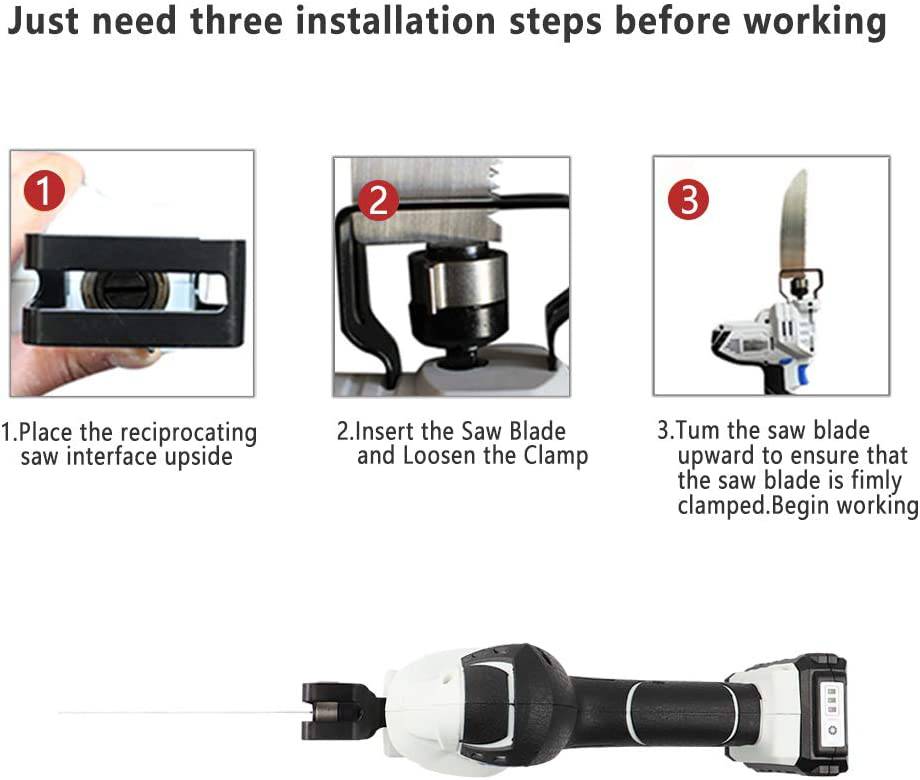 Just need three installation steps before working

1

2

3

1.Place the reciprocating saw interface upside

2.Insert the Saw Blade and Loosen the Clamp

3.Tum the saw blade upward to ensure that the saw blade is fimly clamped.Begin working