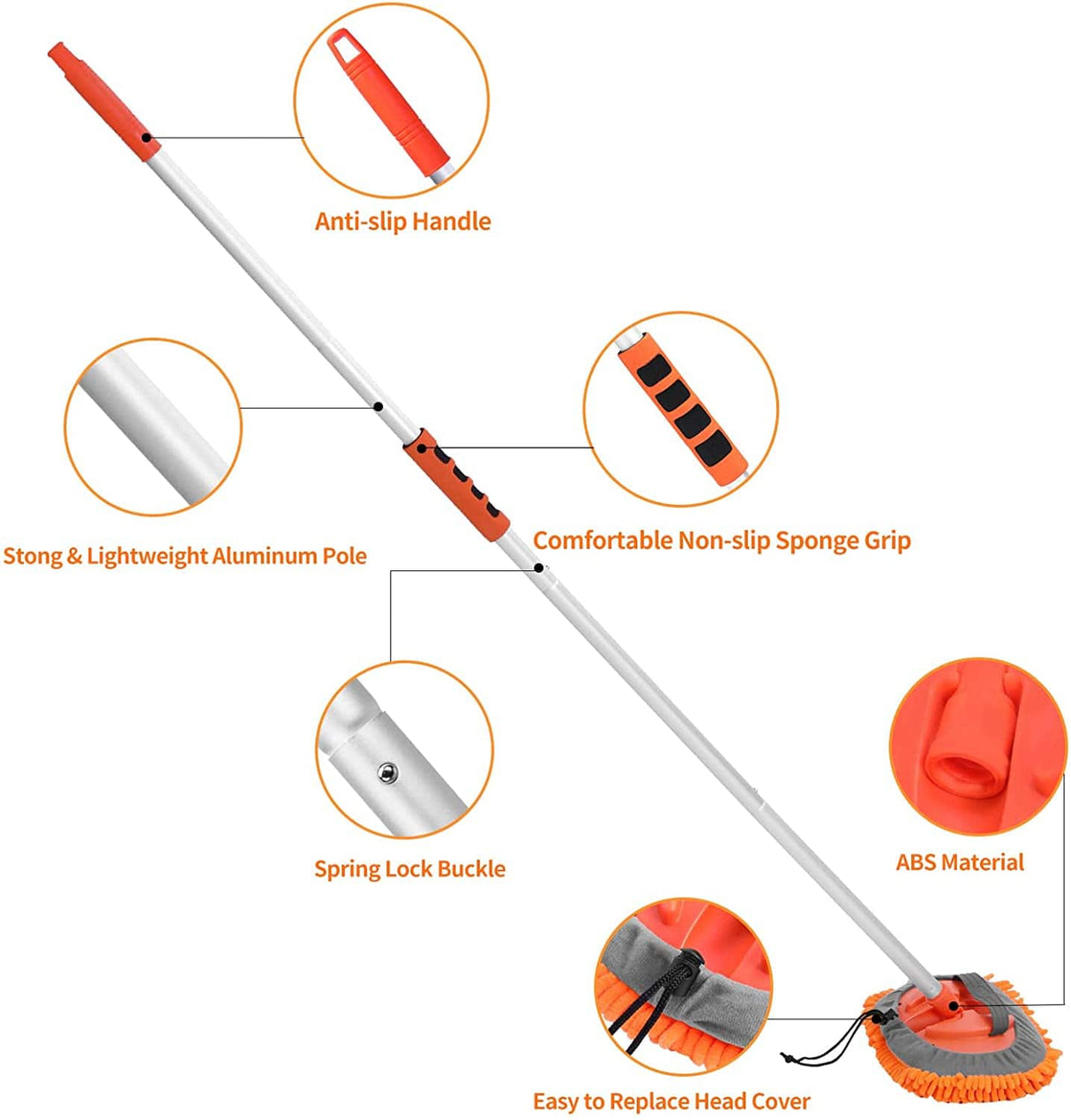 Anti-slip Handle

Stong & Lightweight Aluminum Pole

Comfortable Non-slip Sponge Grip

Spring Lock Buckle

ABS Material

Easy to Replace Head Cover