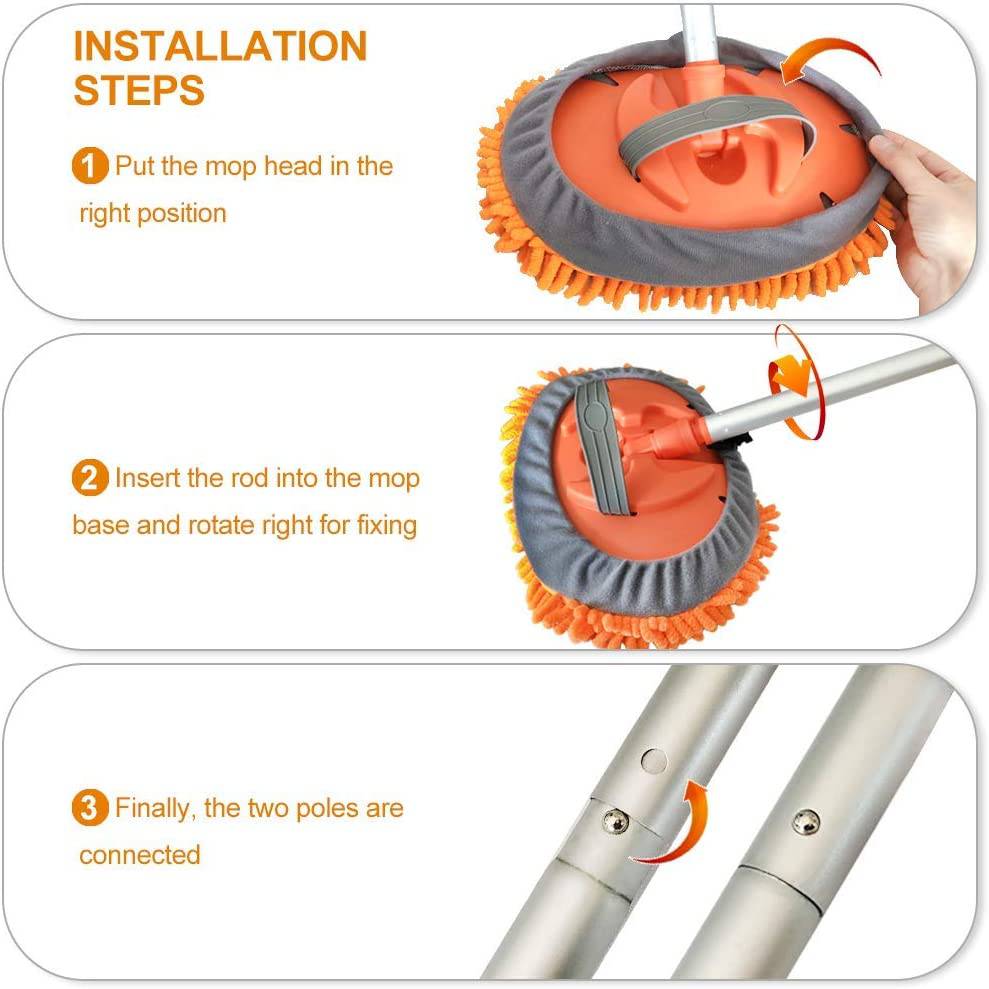 INSTALLATION STEPS

1 Put the mop head in the right position

2 Insert the rod into the mop base and rotate right for fixing

3 Finally, the two poles are connected