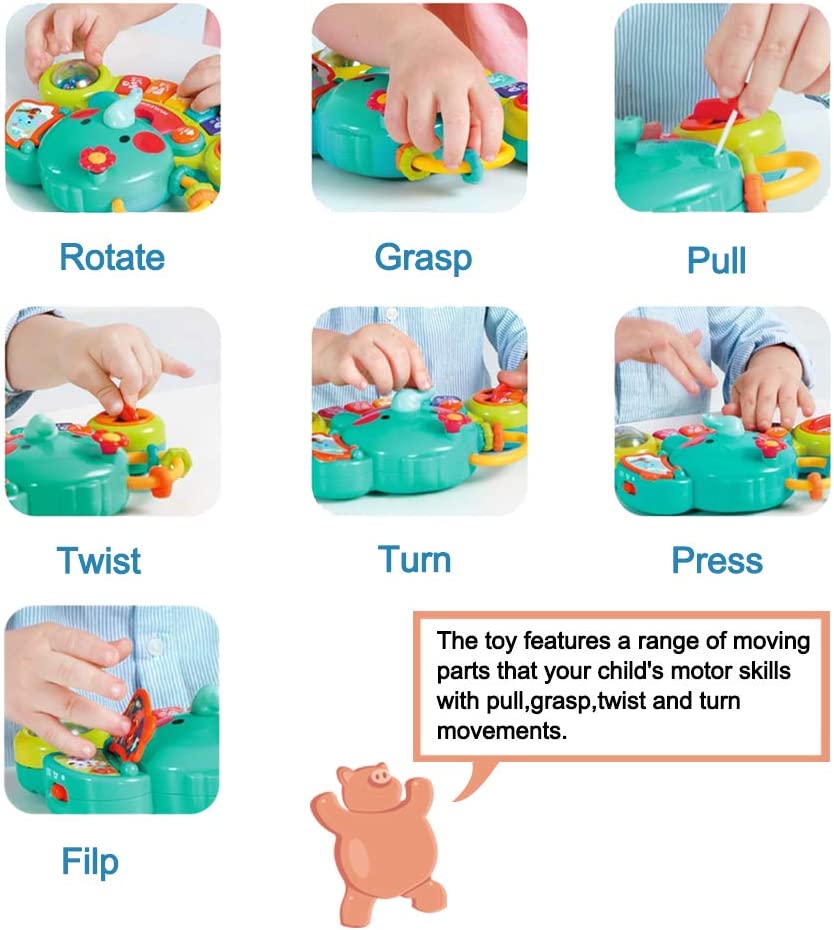 Rotate

Grasp

Pull

Twist

Turn

Press

Filp

The toy features a range of moving parts that your child's motor skills with pull,grasp,twist and turn movements.