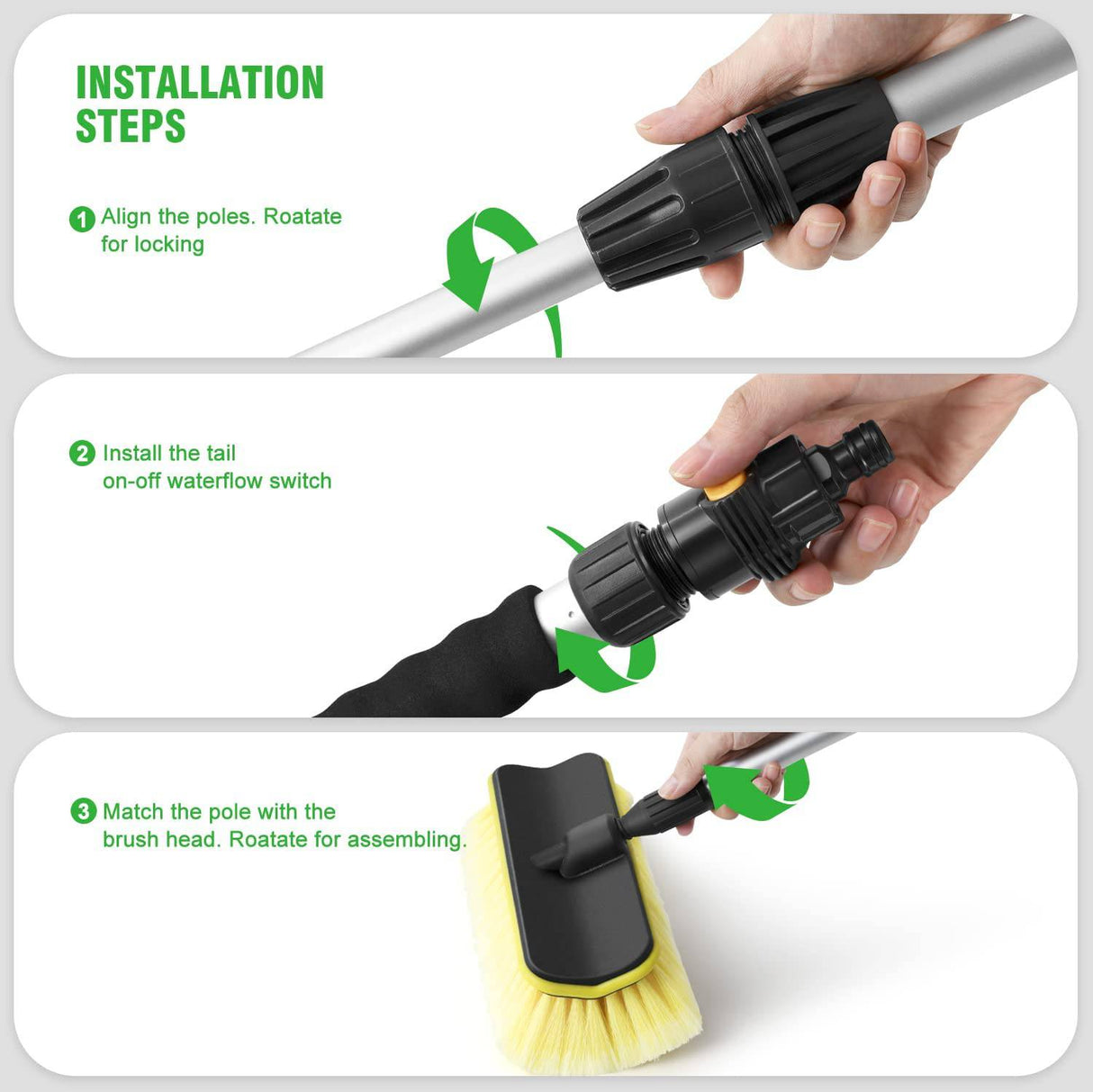 INSTALLATION STEPS

1 Align the poles. Roatate for locking

2 Install the tail on-off waterflow switch

3 Match the pole with the brush head. Roatate for assembling.