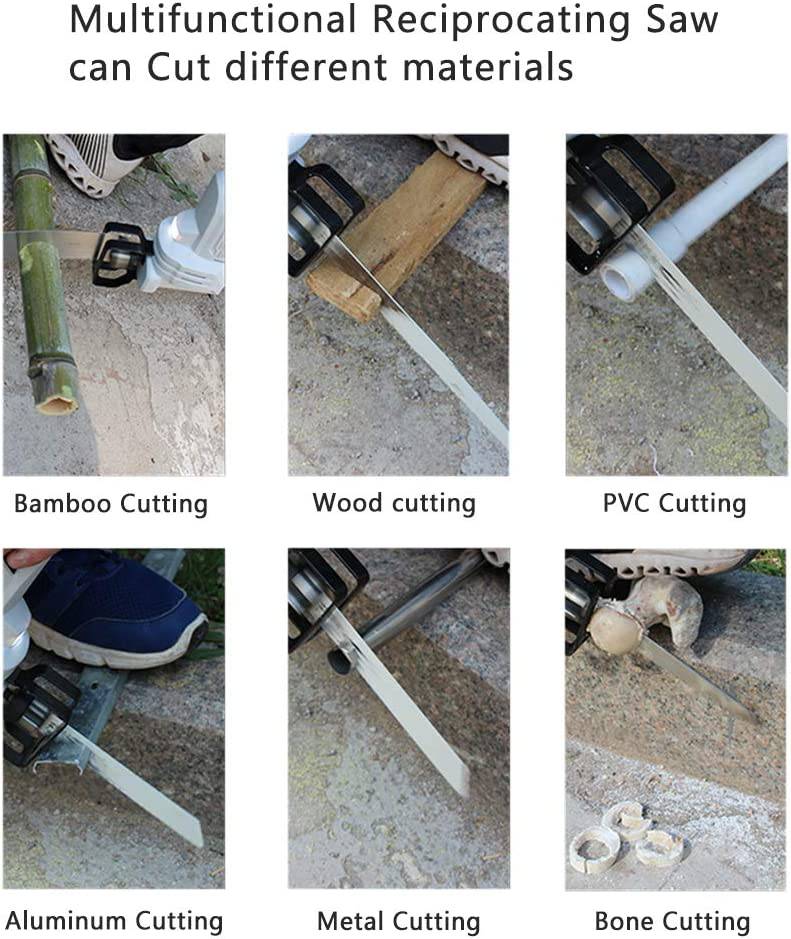 Multifunctional Reciprocating Saw can Cut different materials

Bamboo Cutting

Wood cutting

PVC Cutting

Aluminum Cutting

Metal Cutting

Bone Cutting