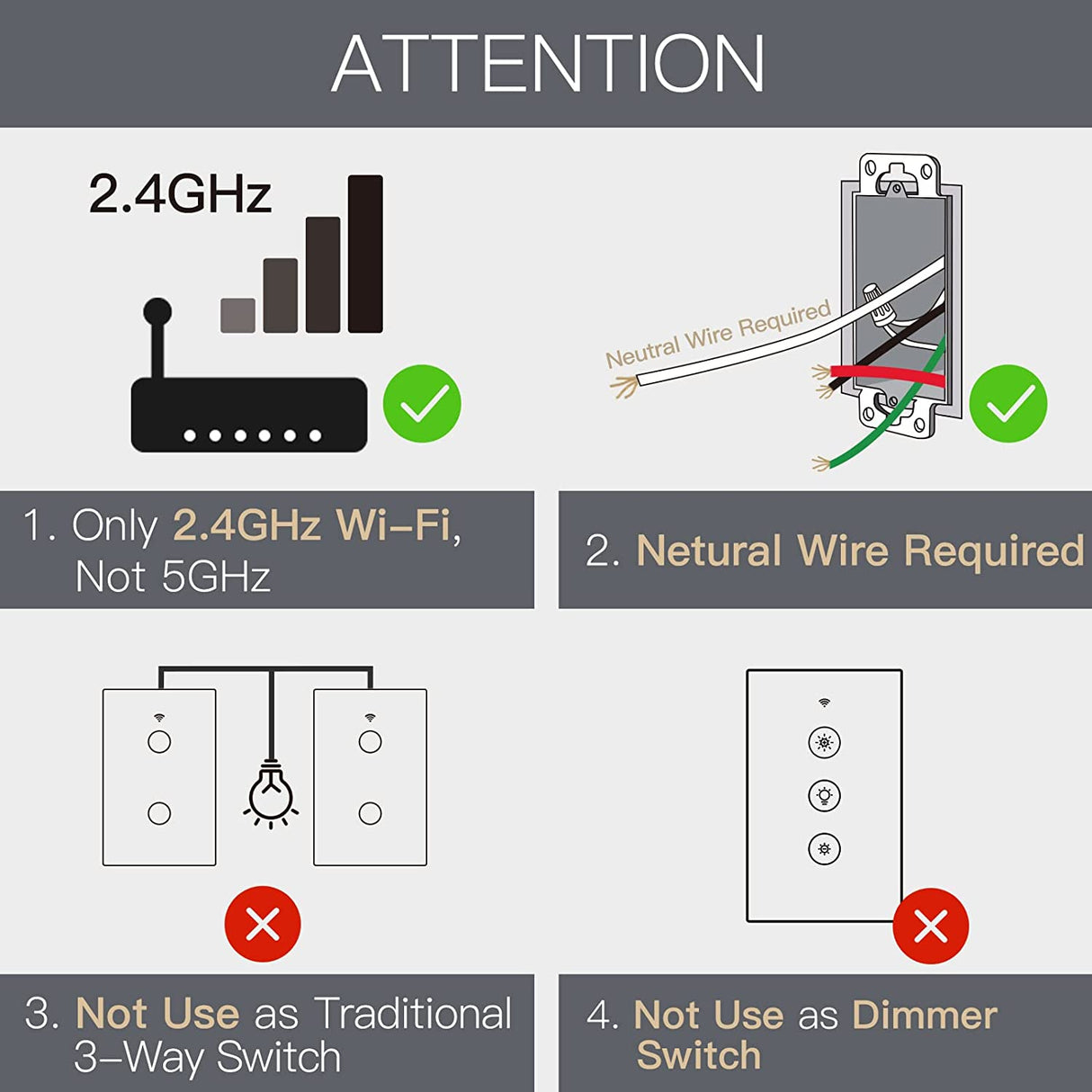 ATTENTION

2.4GHz

Neutral Wire Required

1. Only 2.4GHz Wi-Fi, Not 5GHz

2. Netural Wire Required

3. Not Use as Traditional 3-Way Switch

4. Not Use as Dimmer Switch