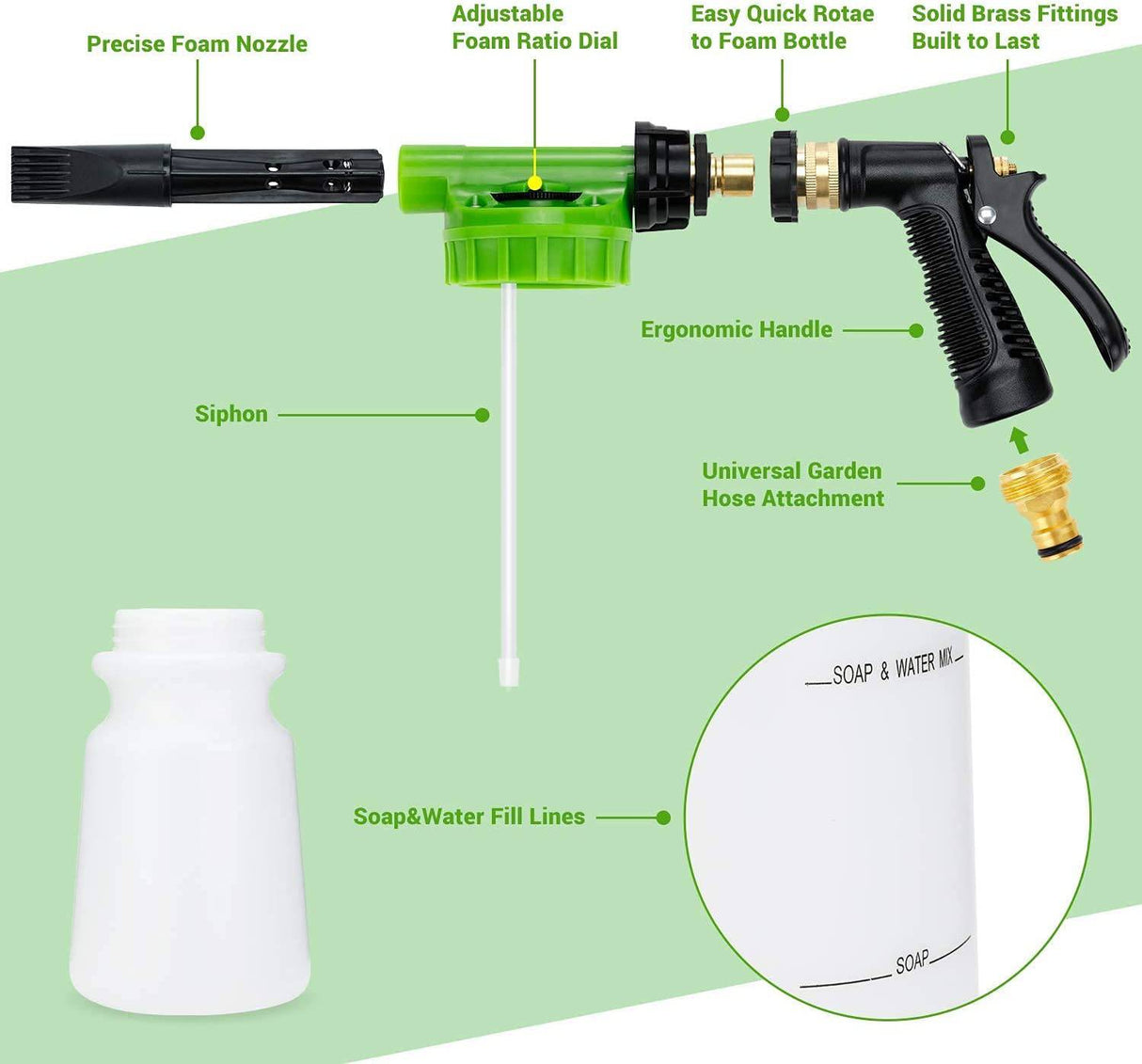 Precise Foam Nozzle

Adjustable Foam Ratio Dial

Easy Quick Rotae to Foam Bottle

Solid Brass Fittings Built to Last

Ergonomic Handle

Siphon

Universal Garden Hose Attachment

Soap&Water Fill Lines

SOAP & WATER MIX

SOAP