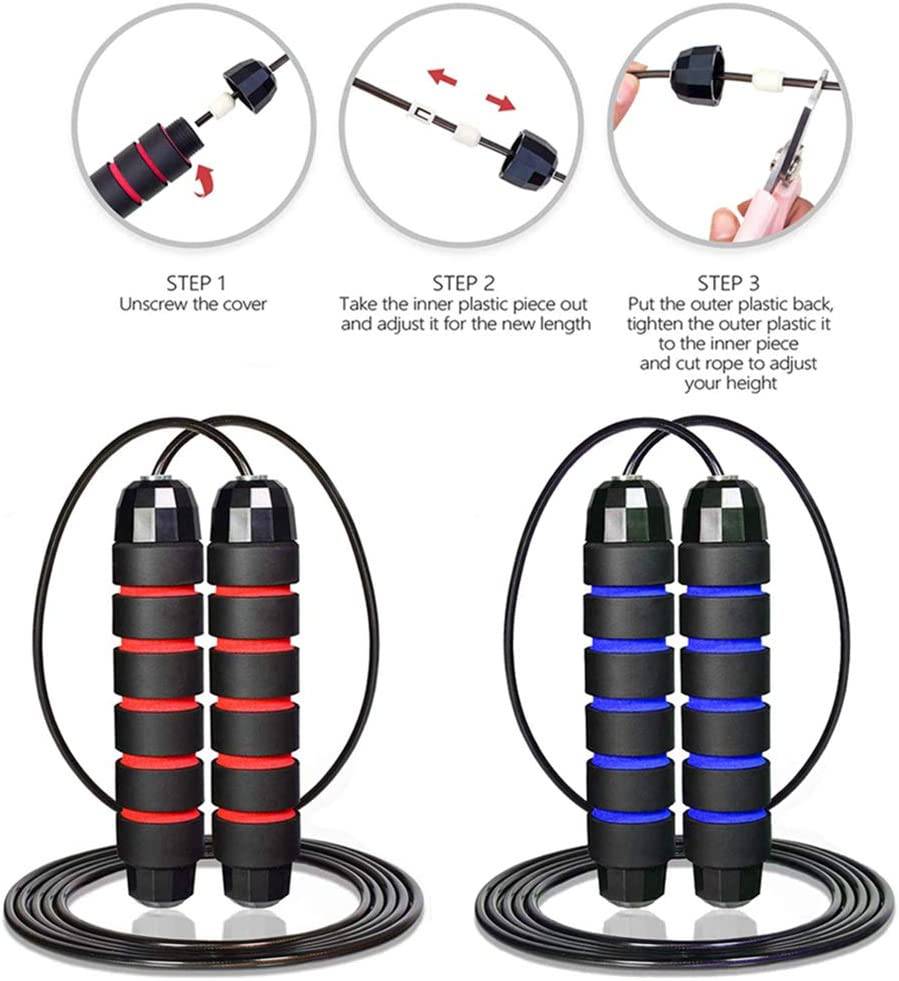 STEP 1
Unscrew the cover

STEP 2
Take the inner plastic piece out and adjust it for the new length

STEP 3
Put the outer plastic back, tighten the outer plastic it to the inner piece and cut rope to adjust your height