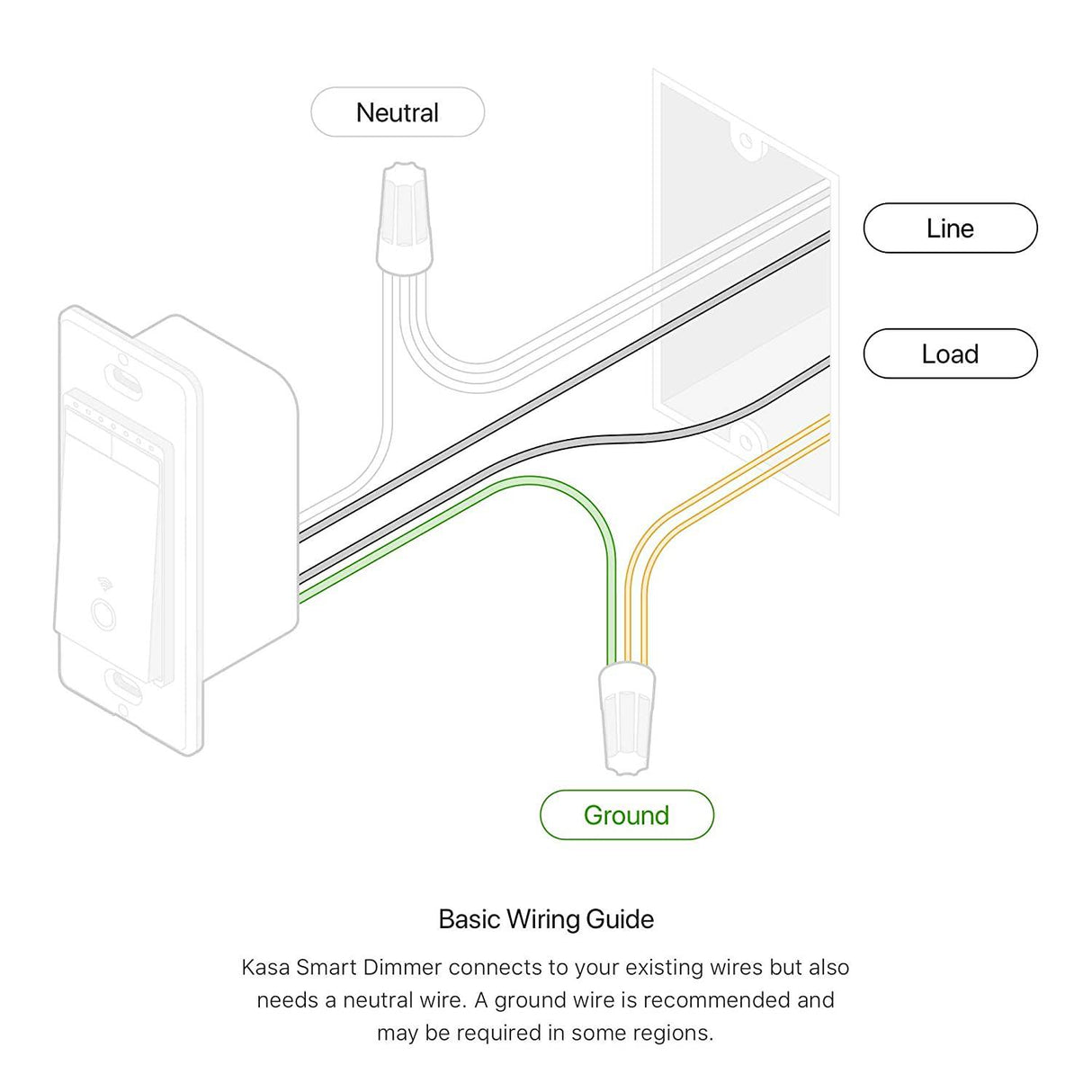 Neutral

Line

Load

Ground

Basic Wiring Guide

Kasa Smart Dimmer connects to your existing wires but also needs a neutral wire. A ground wire is recommended and may be required in some regions.