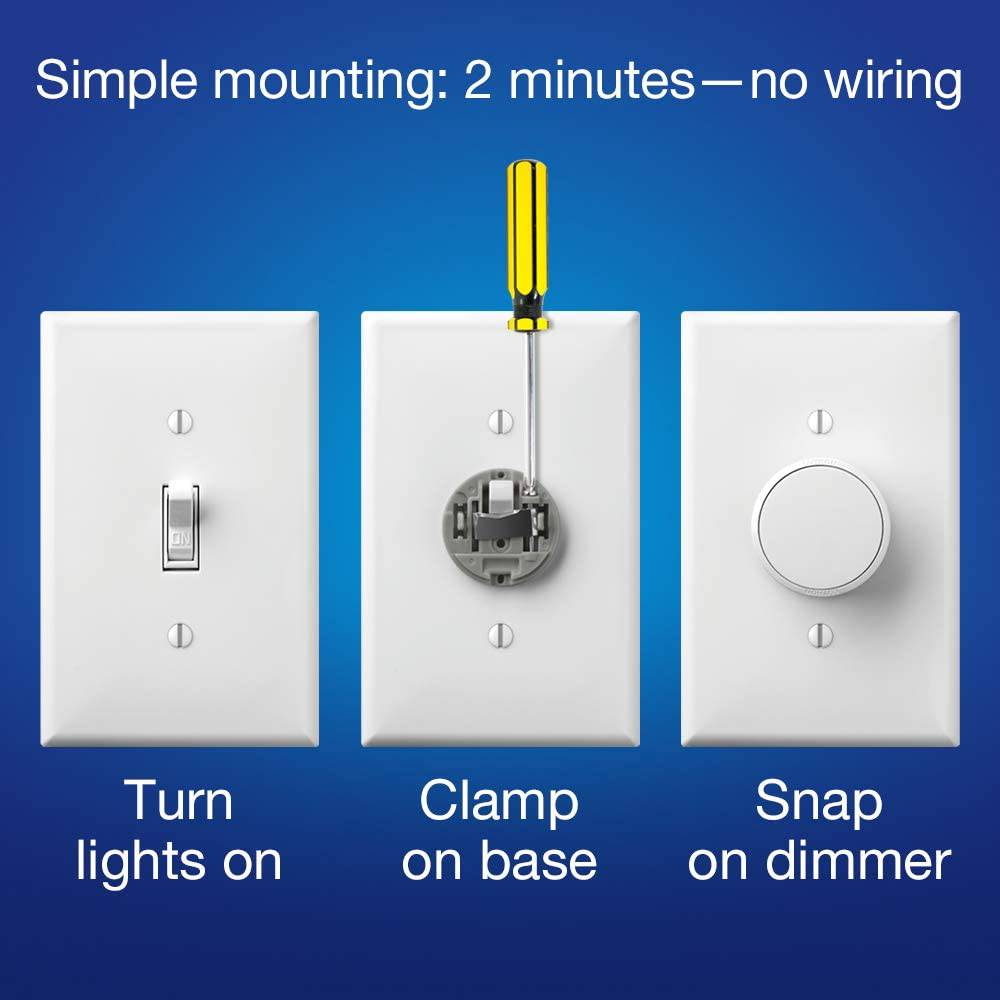 Simple mounting: 2 minutes—no wiring

ON

Turn lights on

Clamp on base

Snap on dimmer