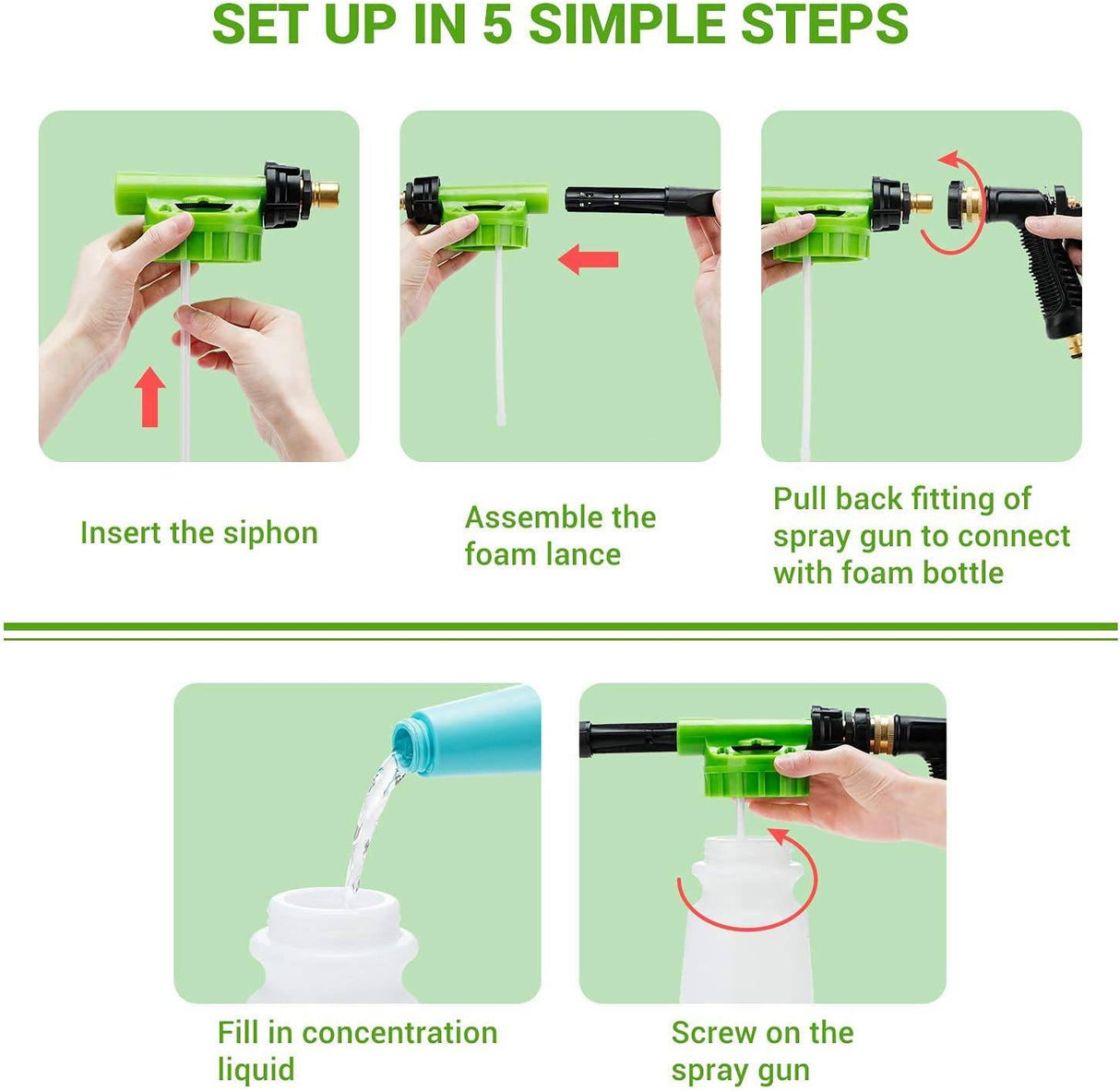 SET UP IN 5 SIMPLE STEPS

Insert the siphon

Assemble the foam lance

Pull back fitting of spray gun to connect with foam bottle

Fill in concentration liquid

Screw on the spray gun