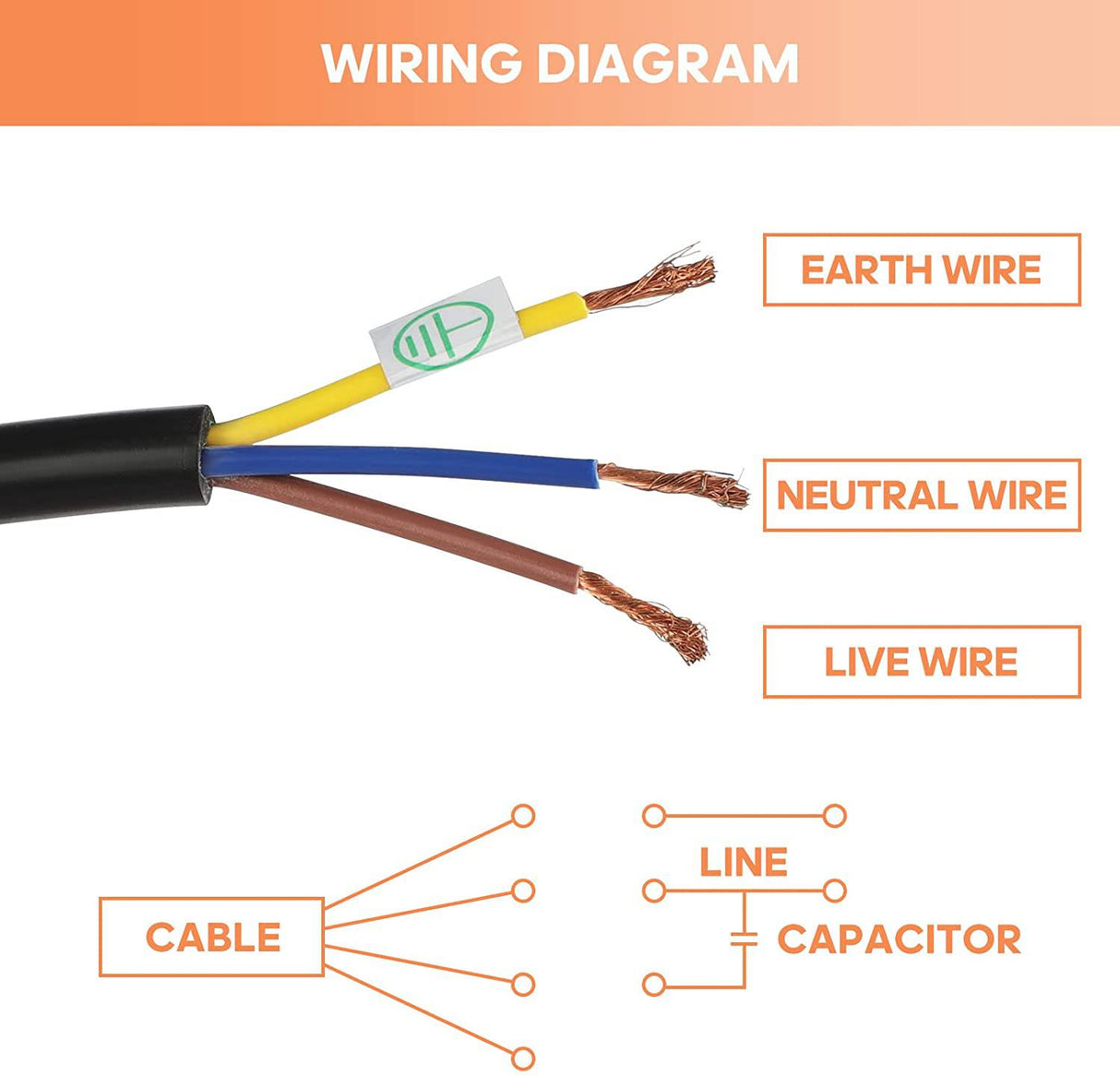 WIRING DIAGRAM

EARTH WIRE

NEUTRAL WIRE

LIVE WIRE

CABLE

LINE

CAPACITOR